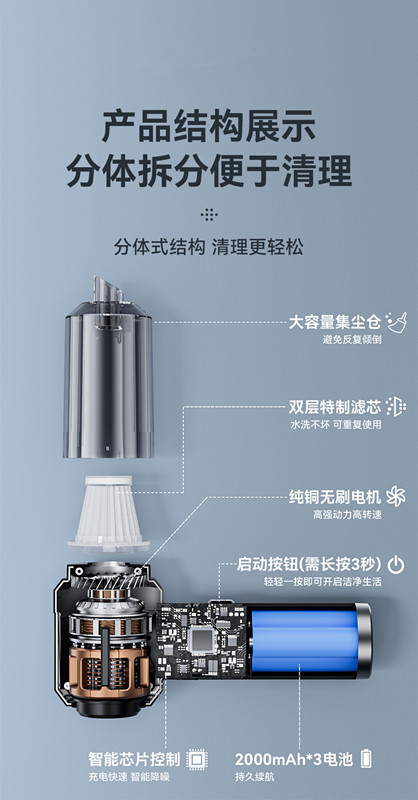 产品结构展示
分体拆分便于清理

分体式结构 清理更轻松

大容量集尘仓
避免反复倾倒

双层特制滤芯
水洗不坏 可重复使用

纯铜无刷电机
高强动力高转速

启动按钮(需长按3秒)
轻轻一按即可开启洁净生活

智能芯片控制
充电快速 智能降噪

2000mAh*3电池
持久续航