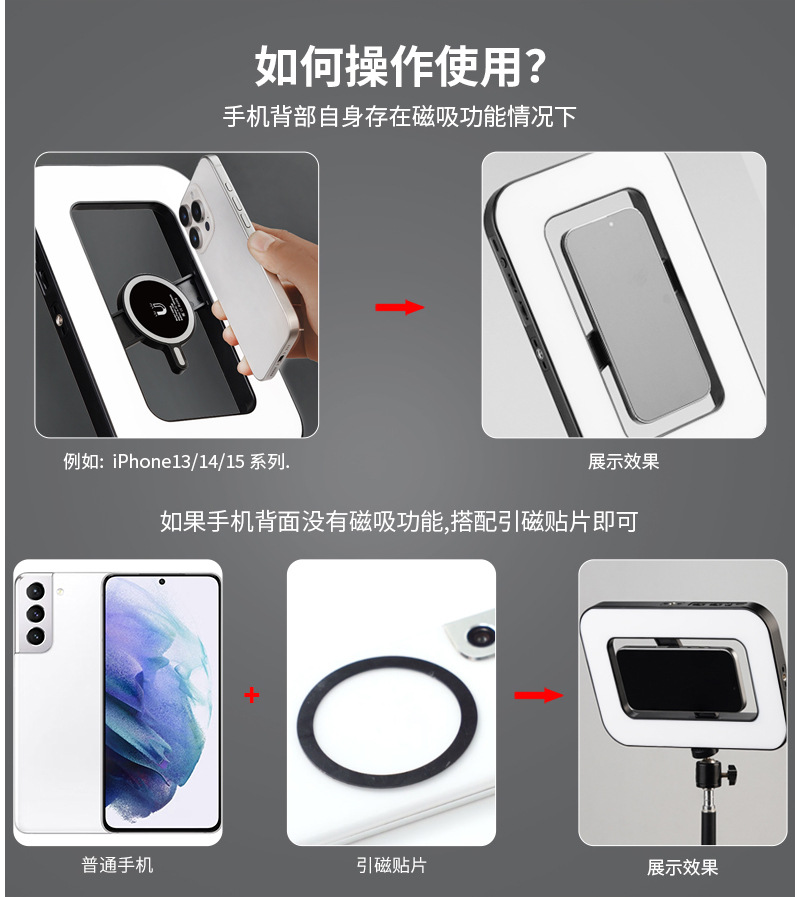 如何操作使用?

手机背部自身存在磁吸功能情况下

例如: iPhone13/14/15 系列.

展示效果

如果手机背面没有磁吸功能,搭配引磁贴片即可

+

普通手机

引磁贴片

展示效果