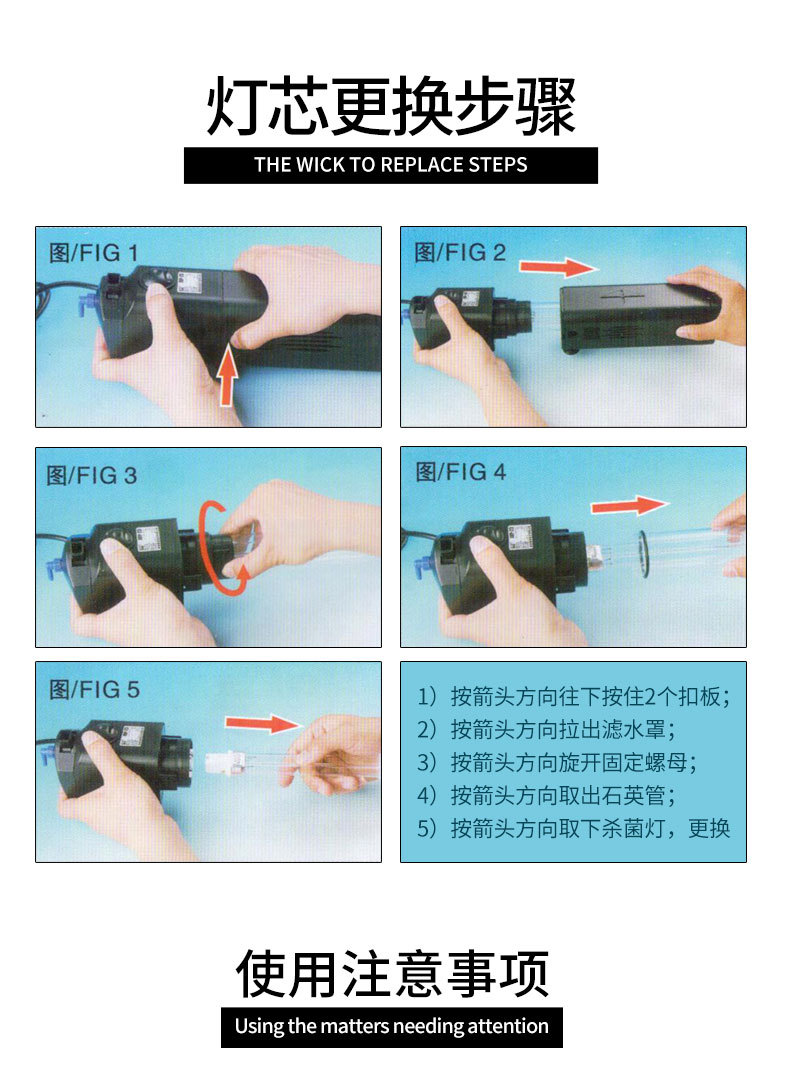 灯芯更换步骤

THE WICK TO REPLACE STEPS

图/FIG 1

图/FIG 2

图/FIG 3

图/FIG 4

图/FIG 5

1）按箭头方向往下按住2个扣板；
2）按箭头方向拉出滤水罩；
3）按箭头方向旋开固定螺母；
4）按箭头方向取出石英管；
5）按箭头方向取下杀菌灯，更换

使用注意事项

Using the matters needing attention