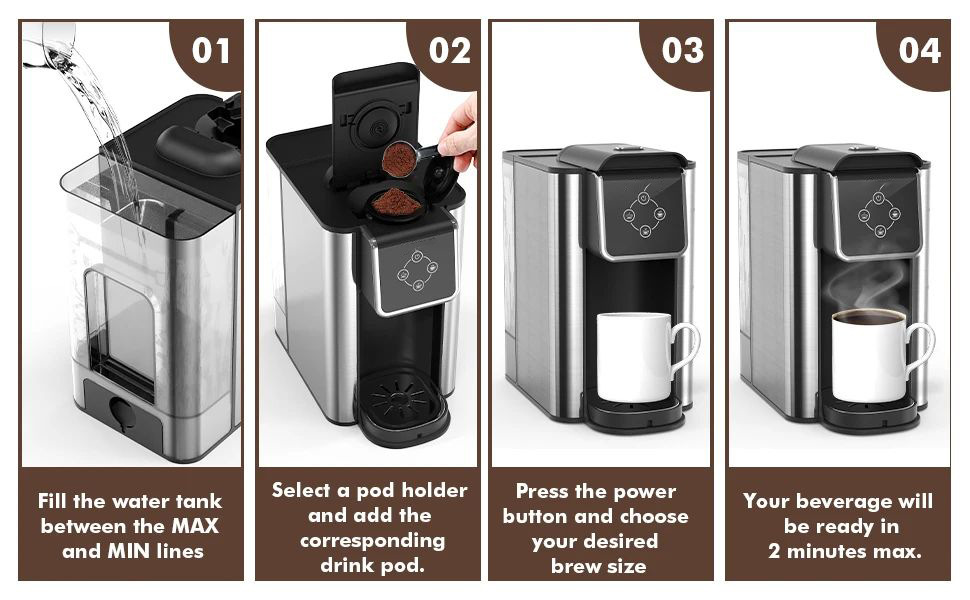 01

Fill the water tank between the MAX and MIN lines

02

Select a pod holder and add the corresponding drink pod.

03

Press the power button and choose your desired brew size

04

Your beverage will be ready in 2 minutes max.