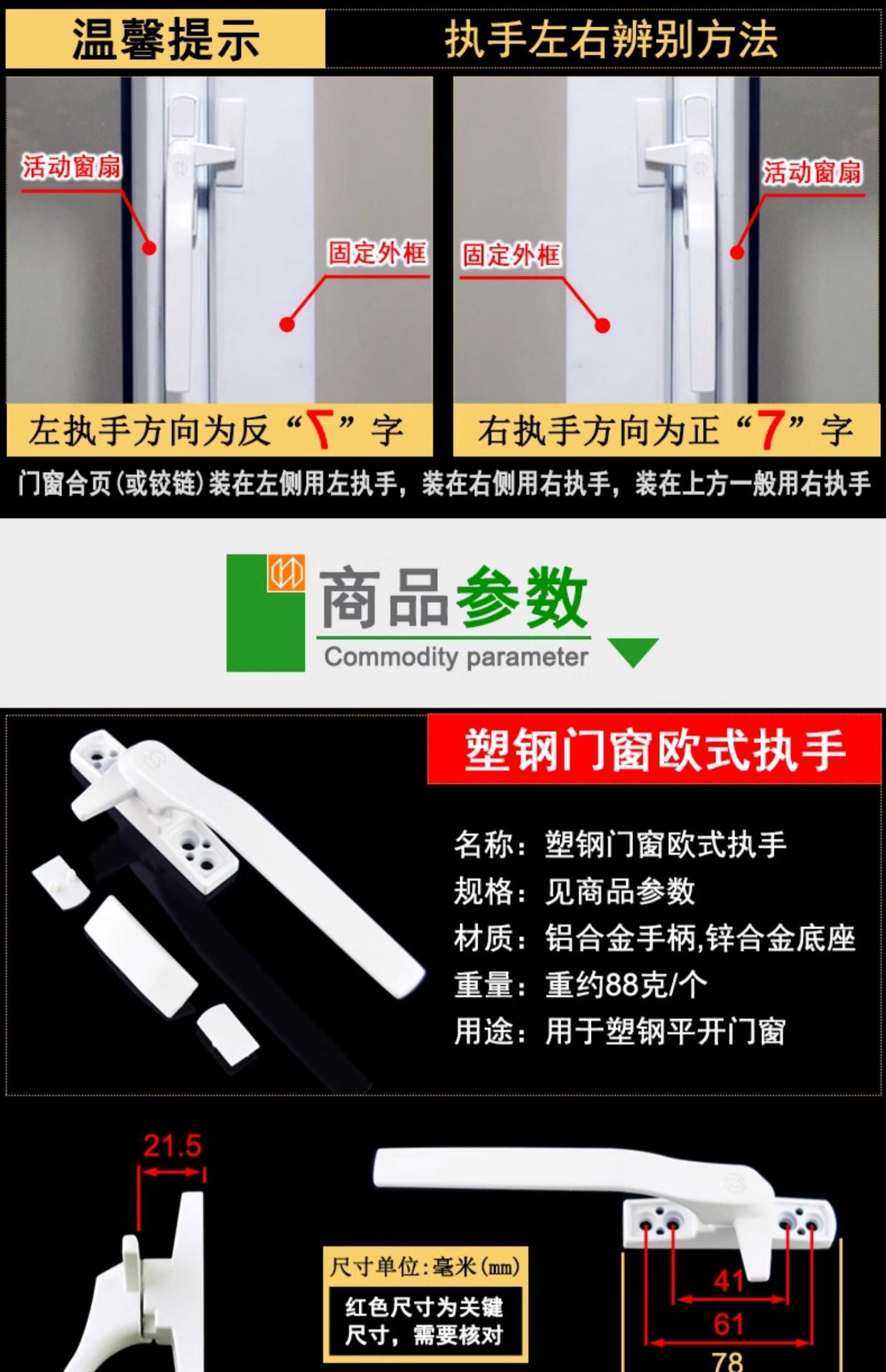 温馨提示

执手左右辨别方法

活动窗扇

固定外框

固定外框

活动窗扇

左执手方向为反“7”字

右执手方向为正“7”字

门窗合页(或铰链)装在左侧用左执手，装在右侧用右执手，装在上方一般用右执手

商品参数
Commodity parameter

塑钢门窗欧式执手

名称：塑钢门窗欧式执手
规格：见商品参数
材质：铝合金手柄,锌合金底座
重量：重约88克/个
用途：用于塑钢平开门窗

21.5

尺寸单位:毫米(mm)

红色尺寸为关键尺寸，需要核对

41
61
78