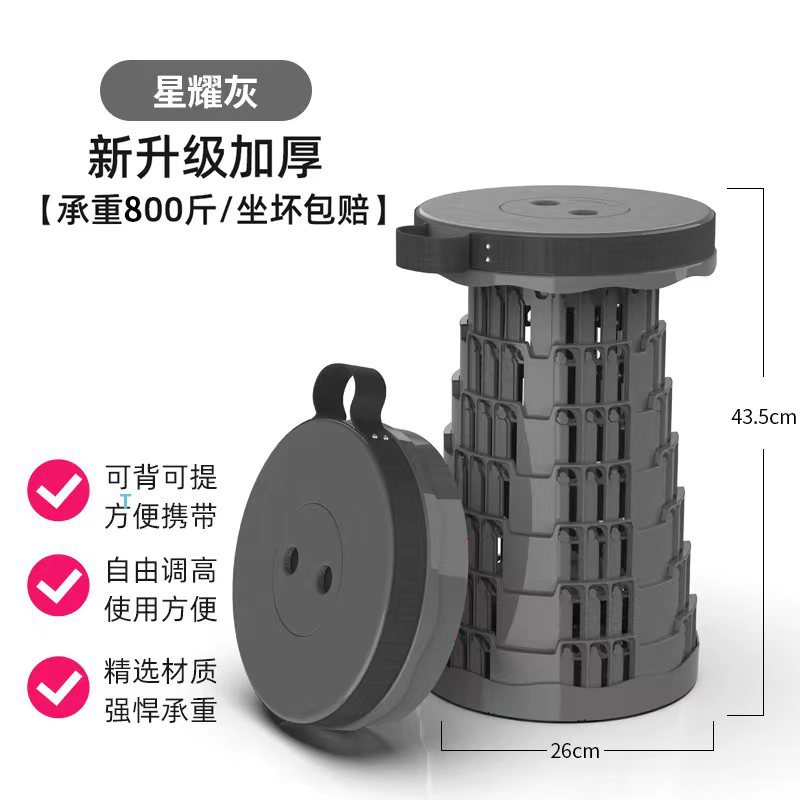 星耀灰

新升级加厚

【承重800斤/坐坏包赔】

43.5cm

可背可提
方便携带

自由调高
使用方便

精选材质
强悍承重

26cm