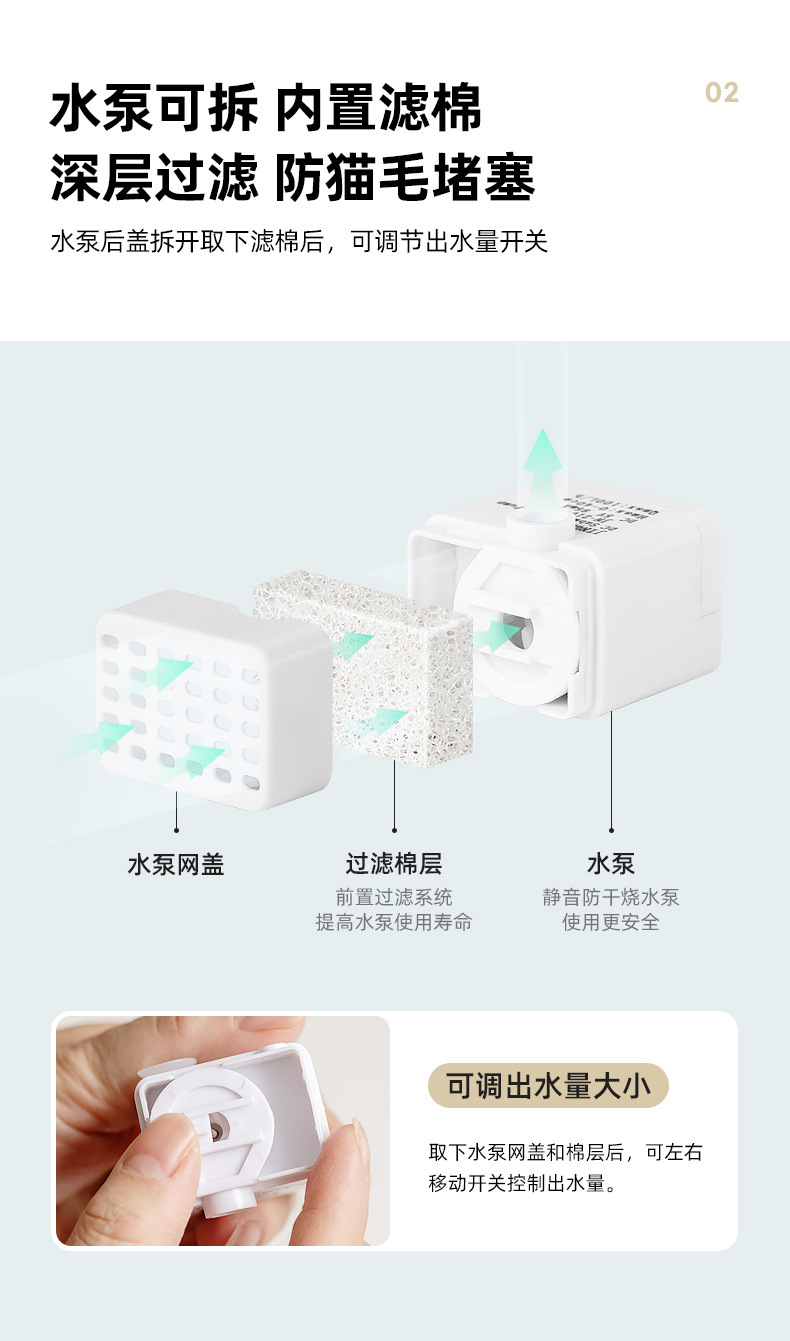 水泵可拆 内置滤棉
深层过滤 防猫毛堵塞

02

水泵后盖拆开取下滤棉后，可调节出水量开关

水泵网盖

过滤棉层
前置过滤系统
提高水泵使用寿命

水泵
静音防干烧水泵
使用更安全

可调出水量大小

取下水泵网盖和棉层后，可左右移动开关控制出水量。