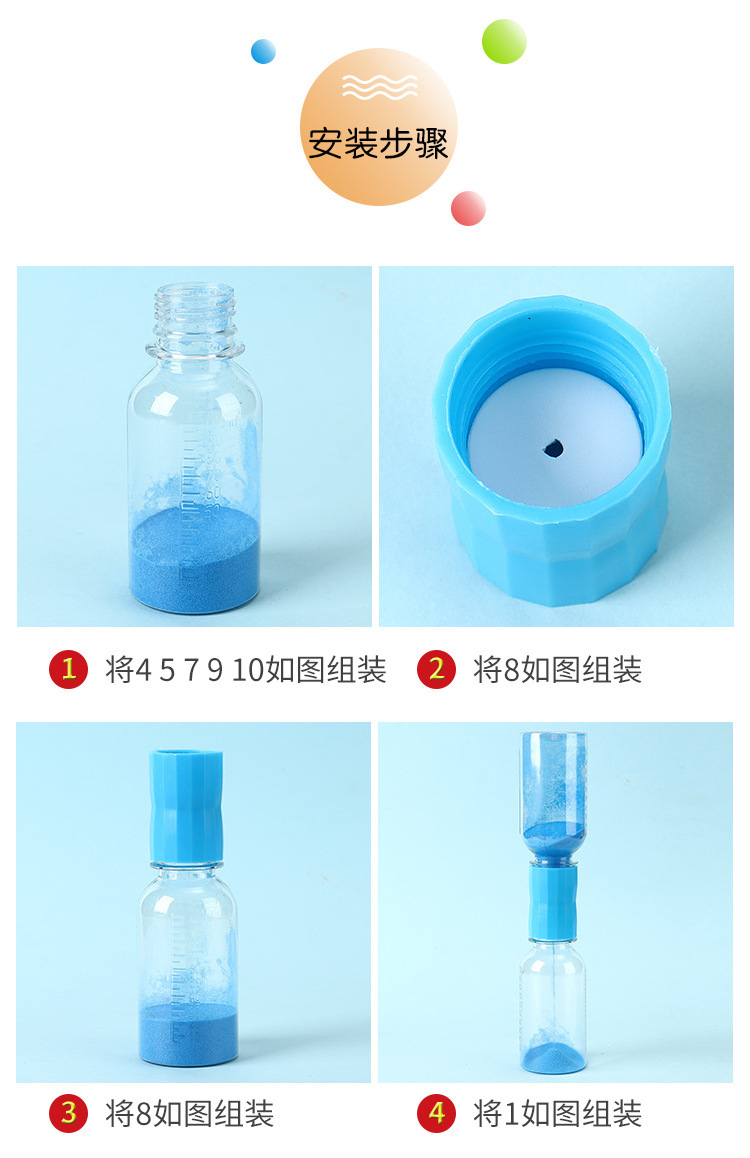 安装步骤

1 将4 5 7 9 10如图组装

2 将8如图组装

3 将8如图组装

4 将1如图组装