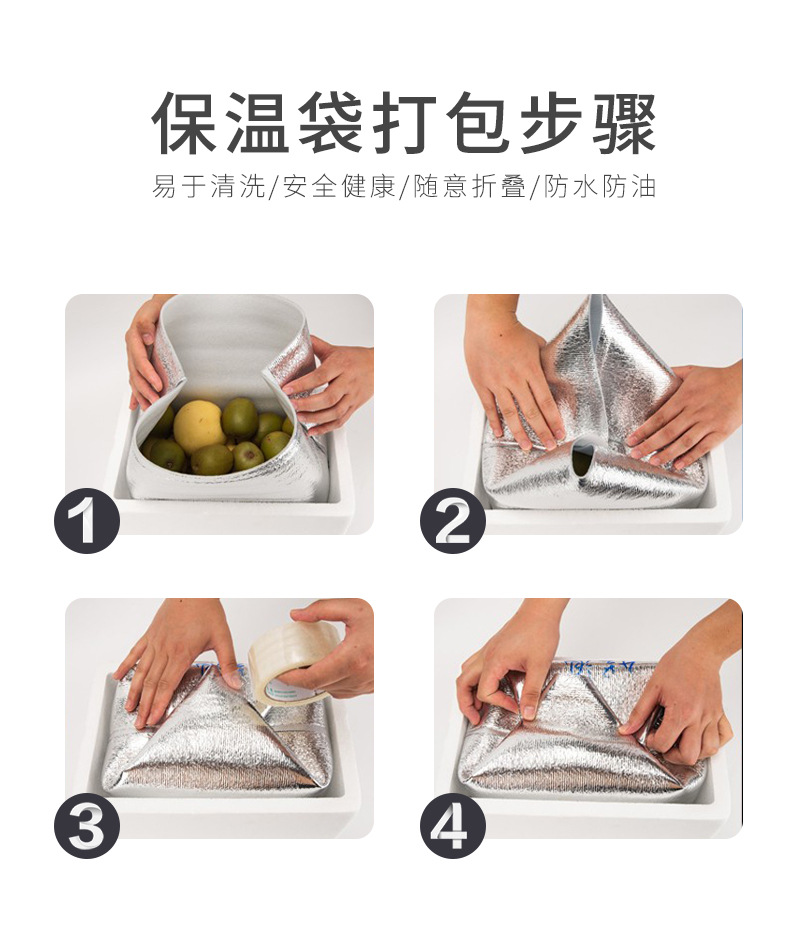 保温袋打包步骤

易于清洗/安全健康/随意折叠/防水防油

1

2

3

4