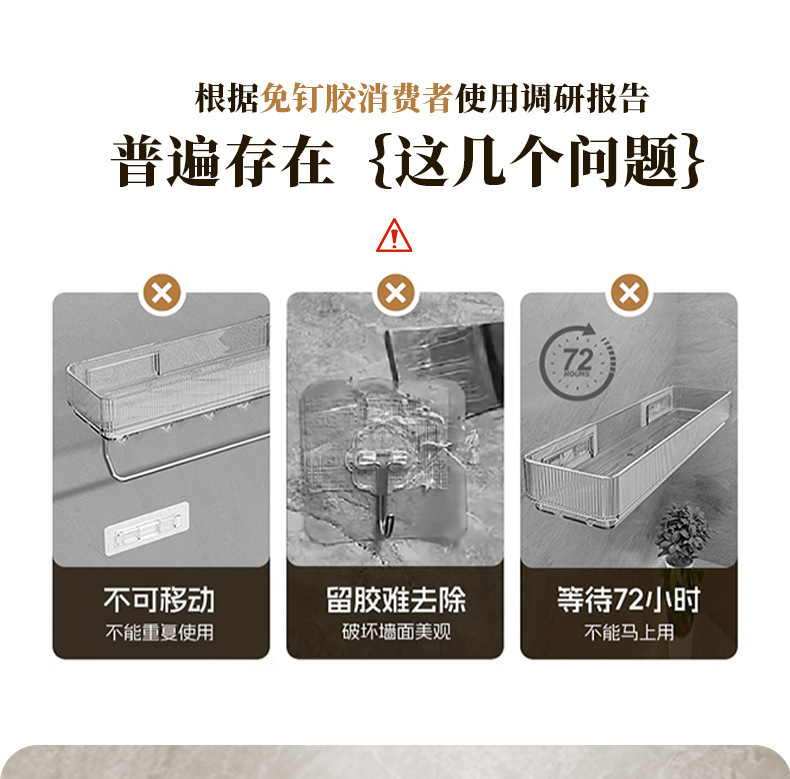 根据免钉胶消费者使用调研报告

普遍存在 {这几个问题}

72 HOURS

不可移动
不能重复使用

留胶难去除
破坏墙面美观

等待72小时
不能马上用