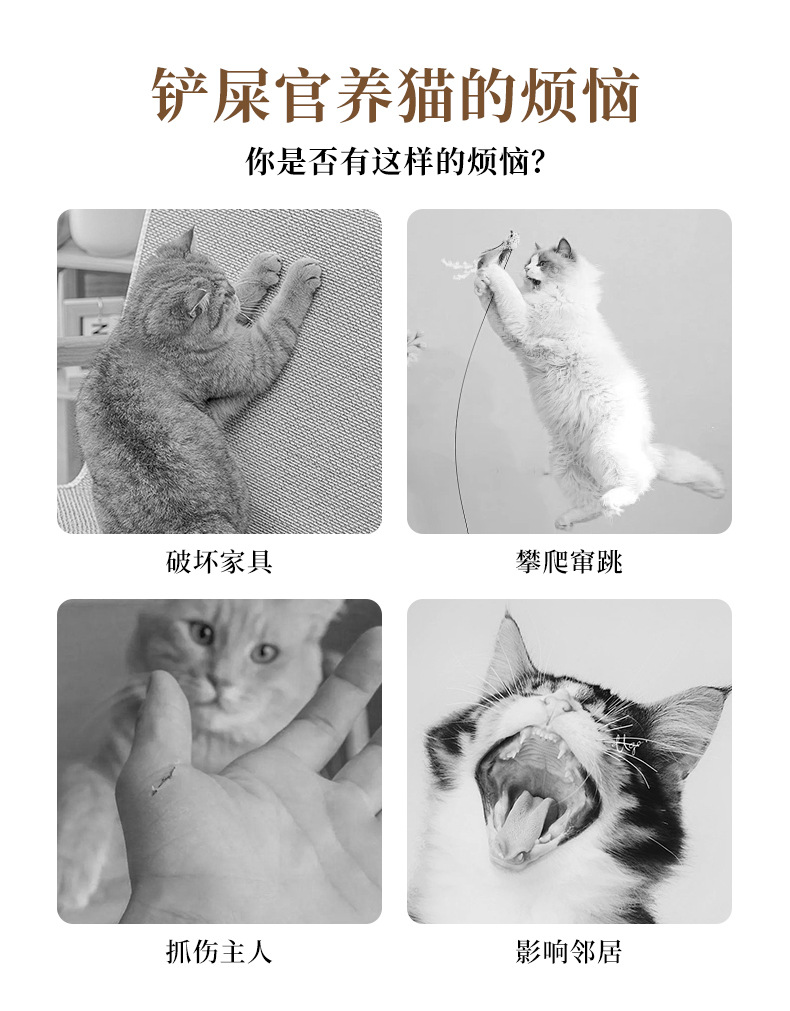 铲屎官养猫的烦恼

你是否有这样的烦恼?

破坏家具

攀爬窜跳

抓伤主人

影响邻居