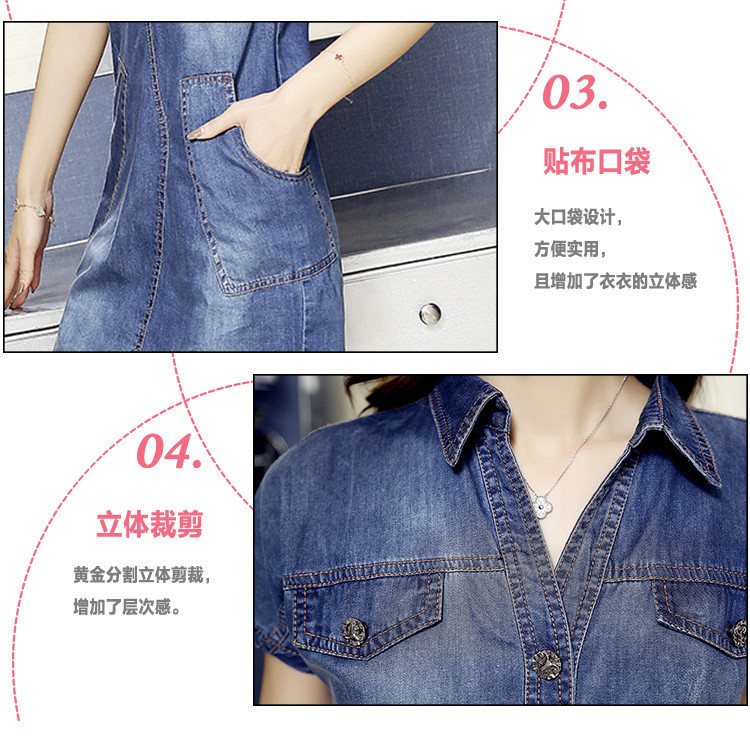 03.

贴布口袋

大口袋设计，
方便实用，
且增加了衣衣的立体感

04.

立体裁剪

黄金分割立体剪裁，
增加了层次感。