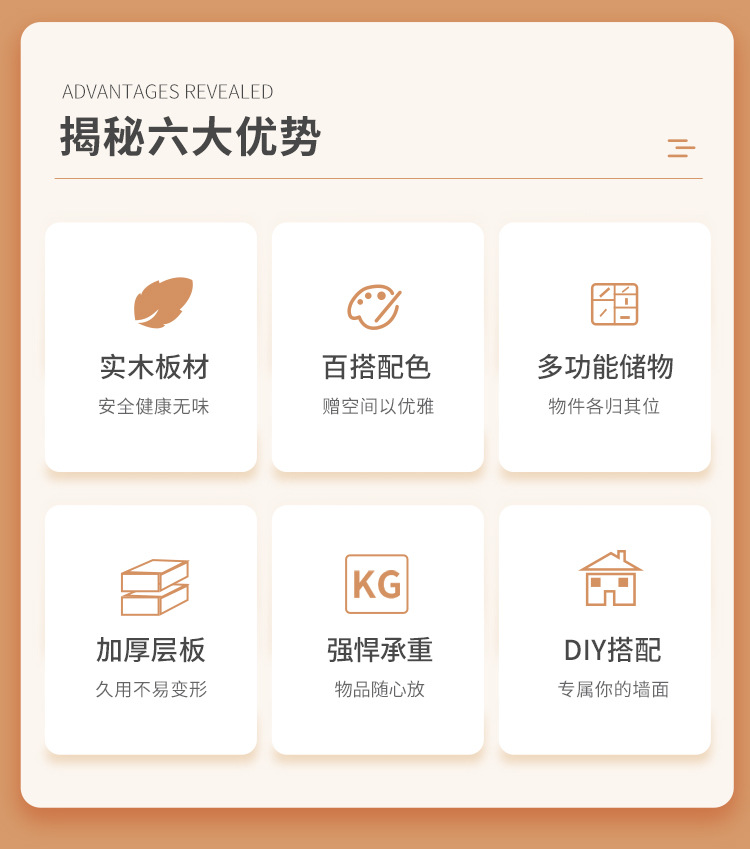 ADVANTAGES REVEALED
揭秘六大优势

实木板材
安全健康无味

百搭配色
赠空间以优雅

多功能储物
物件各归其位

加厚层板
久用不易变形

KG
强悍承重
物品随心放

DIY搭配
专属你的墙面