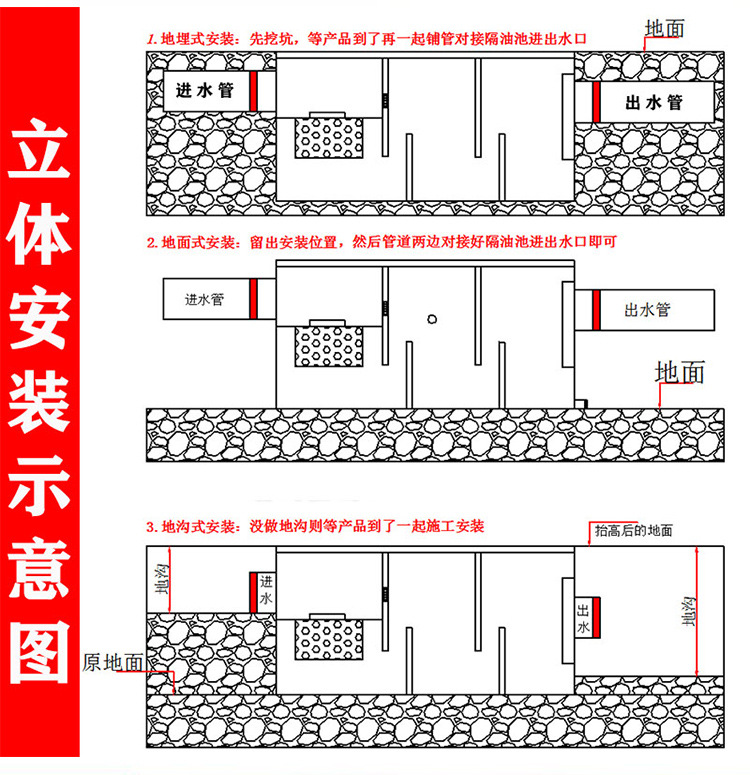 立体安装示意图

1. 地埋式安装：先挖坑，等产品到了再一起铺管对接隔油池进出水口

地面

进水管

出水管

2. 地面式安装：留出安装位置，然后管道两边对接好隔油池进出水口即可

进水管

出水管

地面

3. 地沟式安装：没做地沟则等产品到了一起施工安装

抬高后的地面

地沟

进水

出水

地沟

原地面