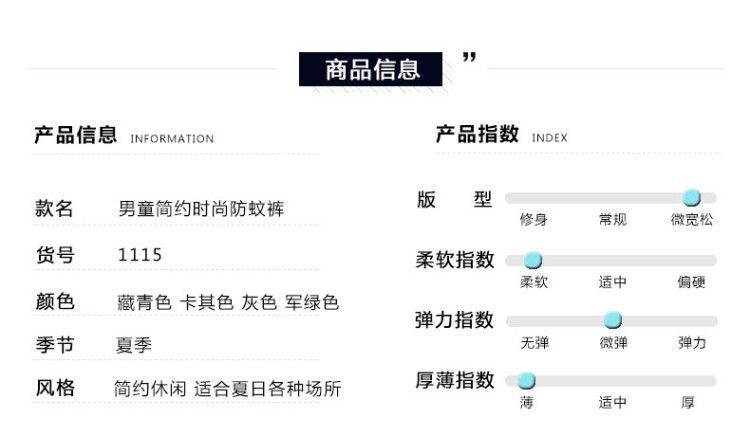 商品信息 ”

产品信息 INFORMATION

款名 男童简约时尚防蚊裤

货号 1115

颜色 藏青色 卡其色 灰色 军绿色

季节 夏季

风格 简约休闲 适合夏日各种场所

产品指数 INDEX

版 型
修身 常规 微宽松

柔软指数
柔软 适中 偏硬

弹力指数
无弹 微弹 弹力

厚薄指数
薄 适中 厚