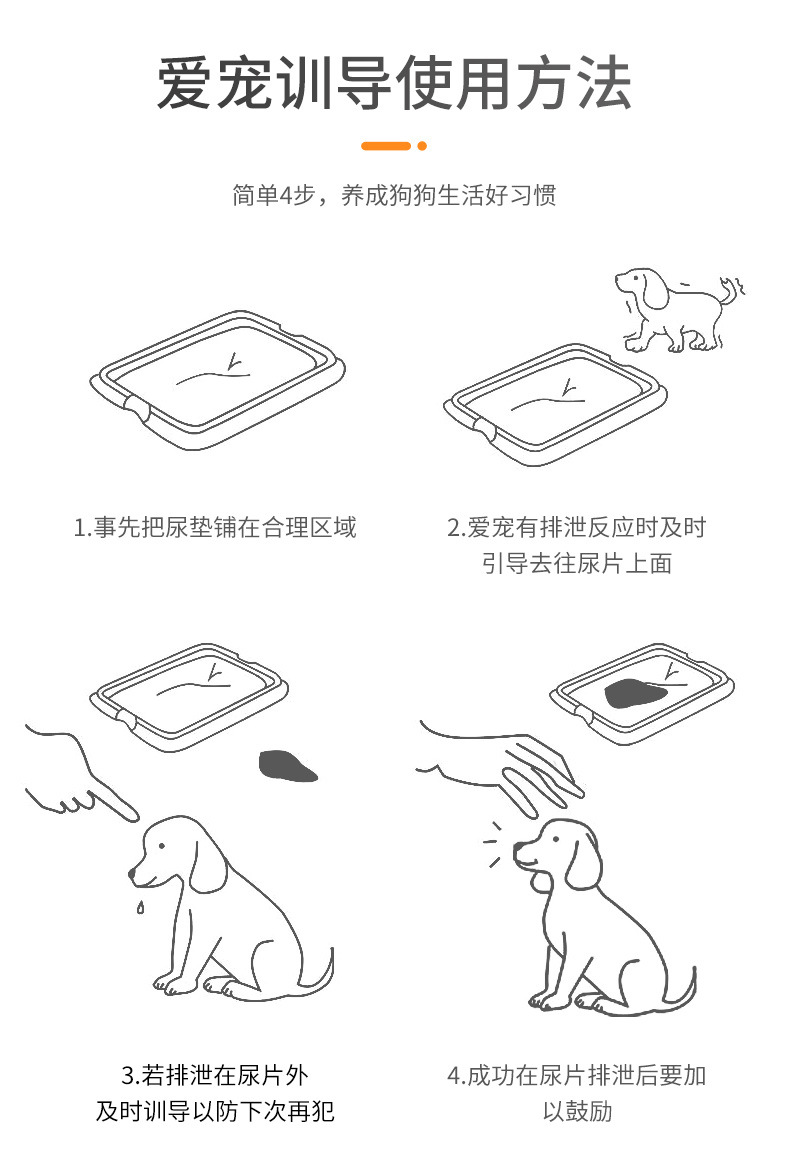 爱宠训导使用方法

简单4步，养成狗狗生活好习惯

1.事先把尿垫铺在合理区域

2.爱宠有排泄反应时及时引导去往尿片上面

3.若排泄在尿片外及时训导以防下次再犯

4.成功在尿片排泄后要加以鼓励