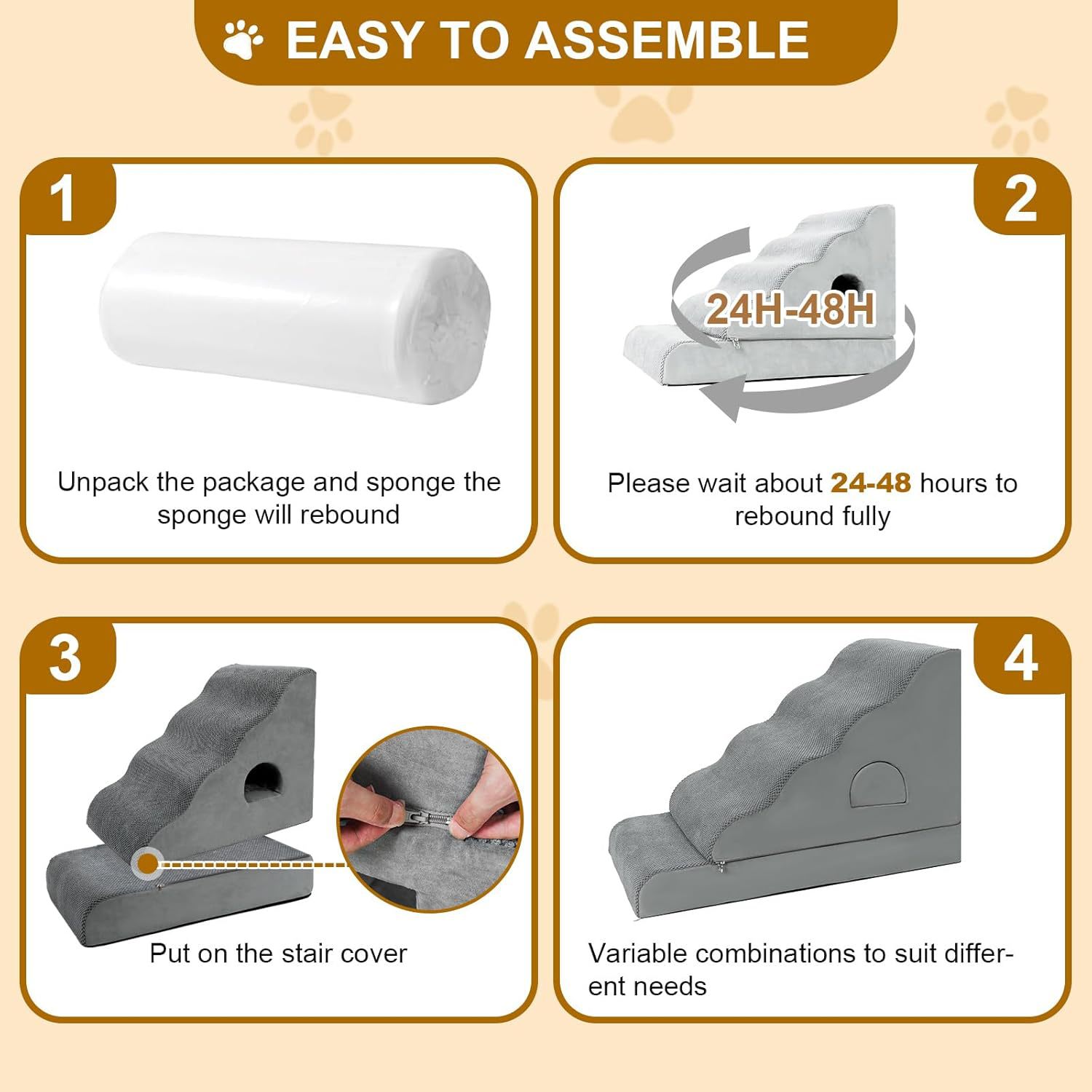 EASY TO ASSEMBLE

1

Unpack the package and sponge the sponge will rebound

2

24H-48H

Please wait about 24-48 hours to rebound fully

3

Put on the stair cover

4

Variable combinations to suit different needs