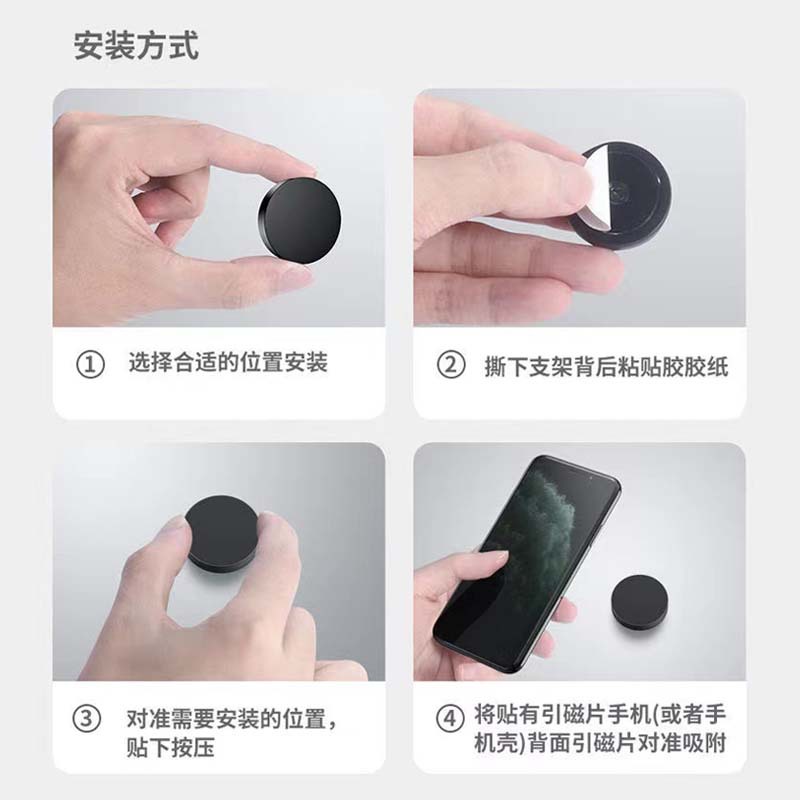 安装方式

① 选择合适的位置安装

② 撕下支架背后粘贴胶胶纸

③ 对准需要安装的位置，贴下按压

④ 将贴有引磁片手机(或者手机壳)背面引磁片对准吸附