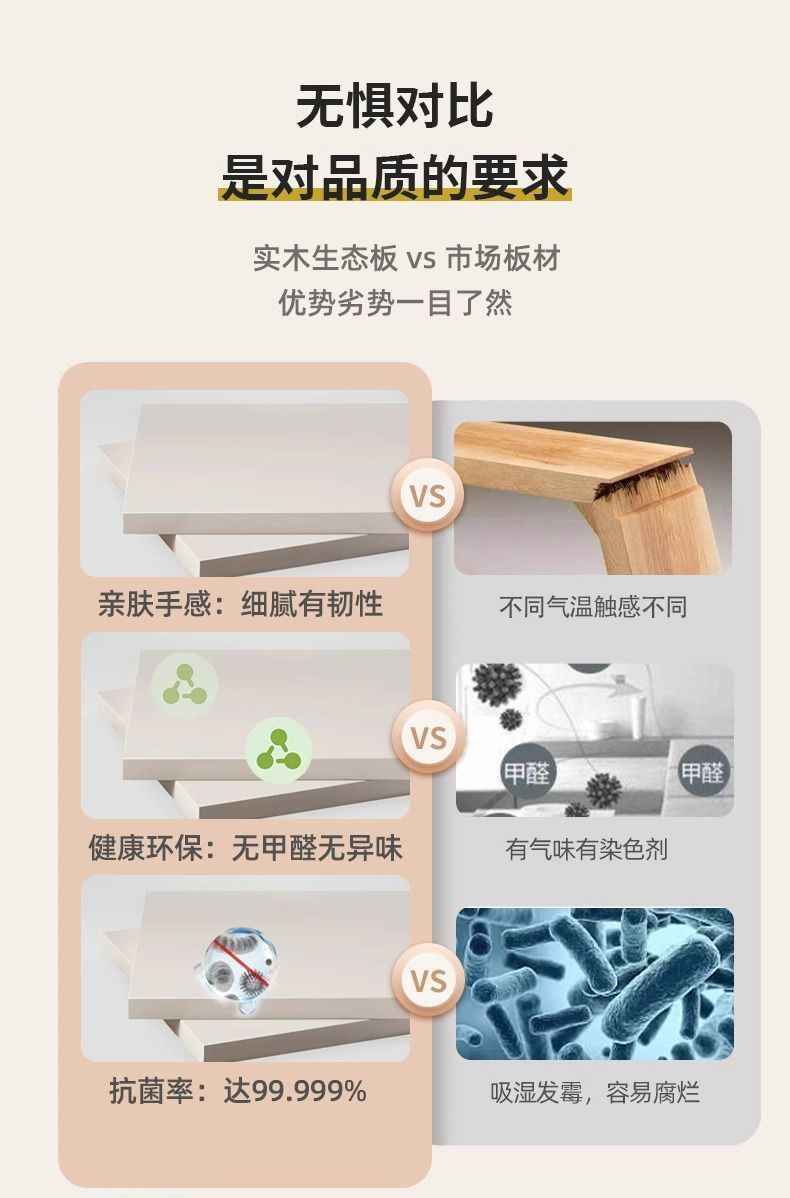 无惧对比
是对品质的要求

实木生态板 vs 市场板材
优势劣势一目了然

VS

亲肤手感：细腻有韧性

不同气温触感不同

VS

甲醛 甲醛

健康环保：无甲醛无异味

有气味有染色剂

VS

抗菌率：达99.999%

吸湿发霉，容易腐烂