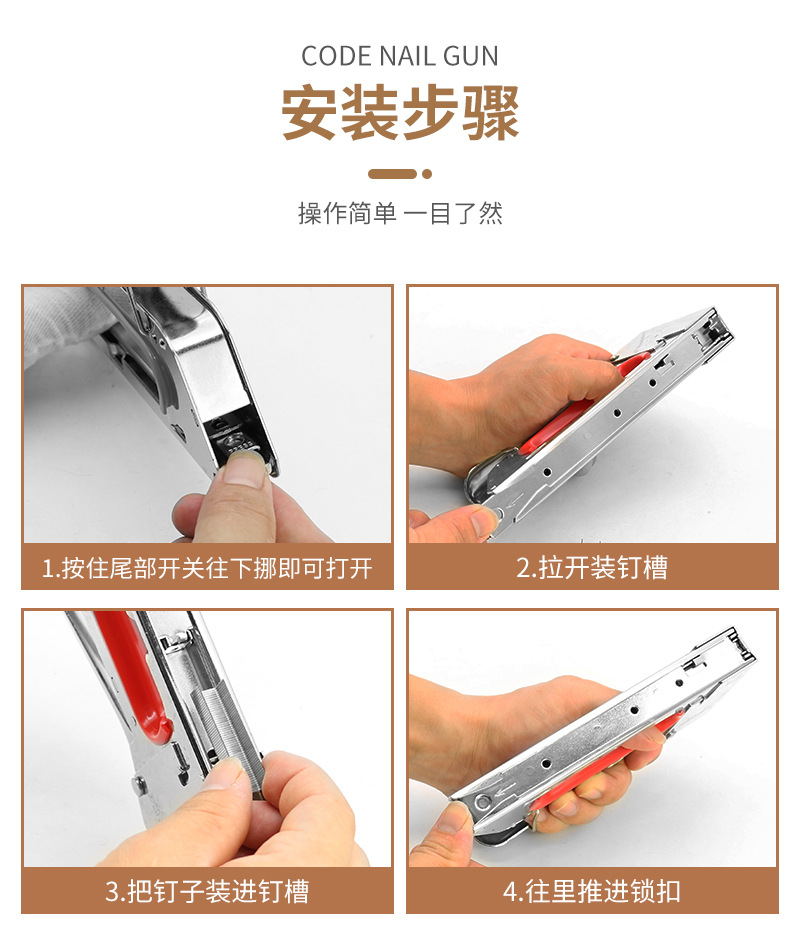 CODE NAIL GUN

安装步骤

操作简单 一目了然

1.按住尾部开关往下挪即可打开

2.拉开装钉槽

3.把钉子装进钉槽

4.往里推进锁扣