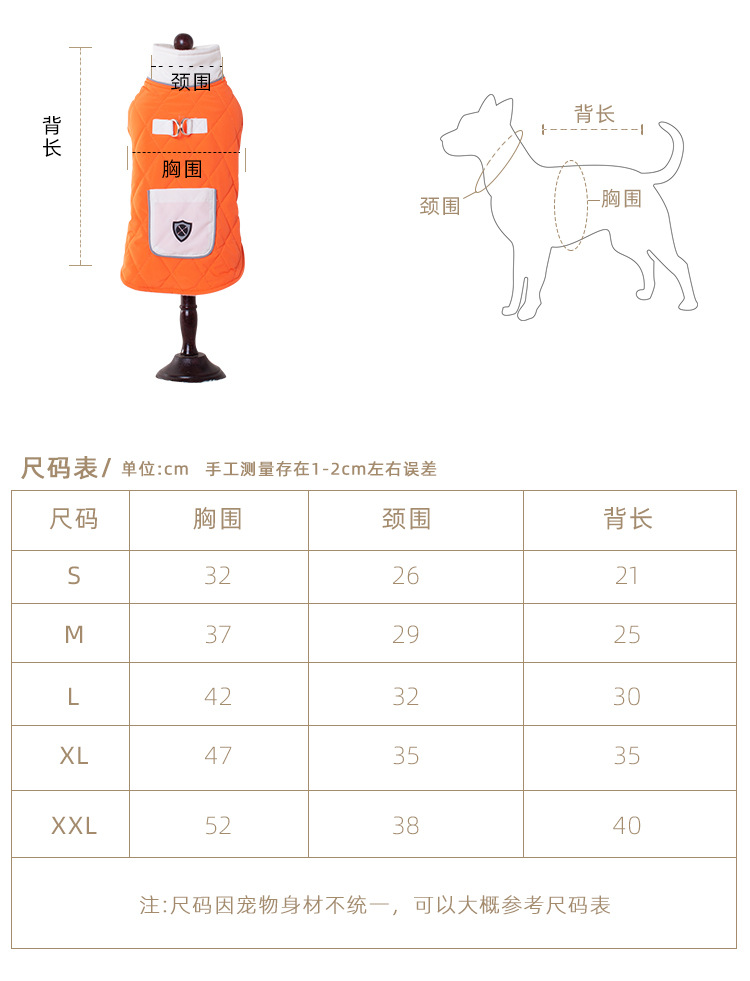 背长

颈围

胸围

背长

颈围

胸围

尺码表/ 单位:cm 手工测量存在1-2cm左右误差

| 尺码 | 胸围 | 颈围 | 背长 |
|---|---|---|---|
| S | 32 | 26 | 21 |
| M | 37 | 29 | 25 |
| L | 42 | 32 | 30 |
| XL | 47 | 35 | 35 |
| XXL | 52 | 38 | 40 |

注:尺码因宠物身材不统一，可以大概参考尺码表