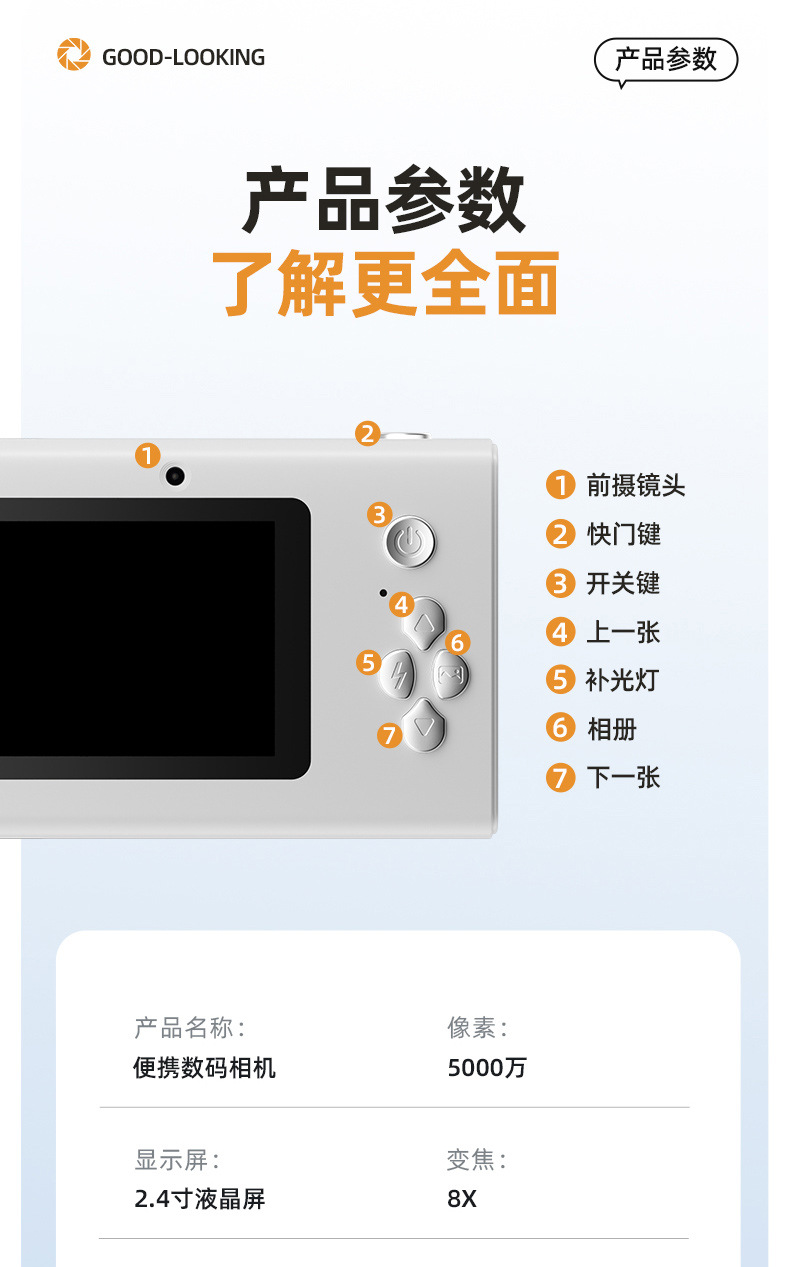 GOOD-LOOKING

产品参数

产品参数
了解更全面

1
2
3
4
5
6
7

1 前摄镜头
2 快门键
3 开关键
4 上一张
5 补光灯
6 相册
7 下一张

产品名称:
便携数码相机

像素:
5000万

显示屏:
2.4寸液晶屏

变焦:
8X