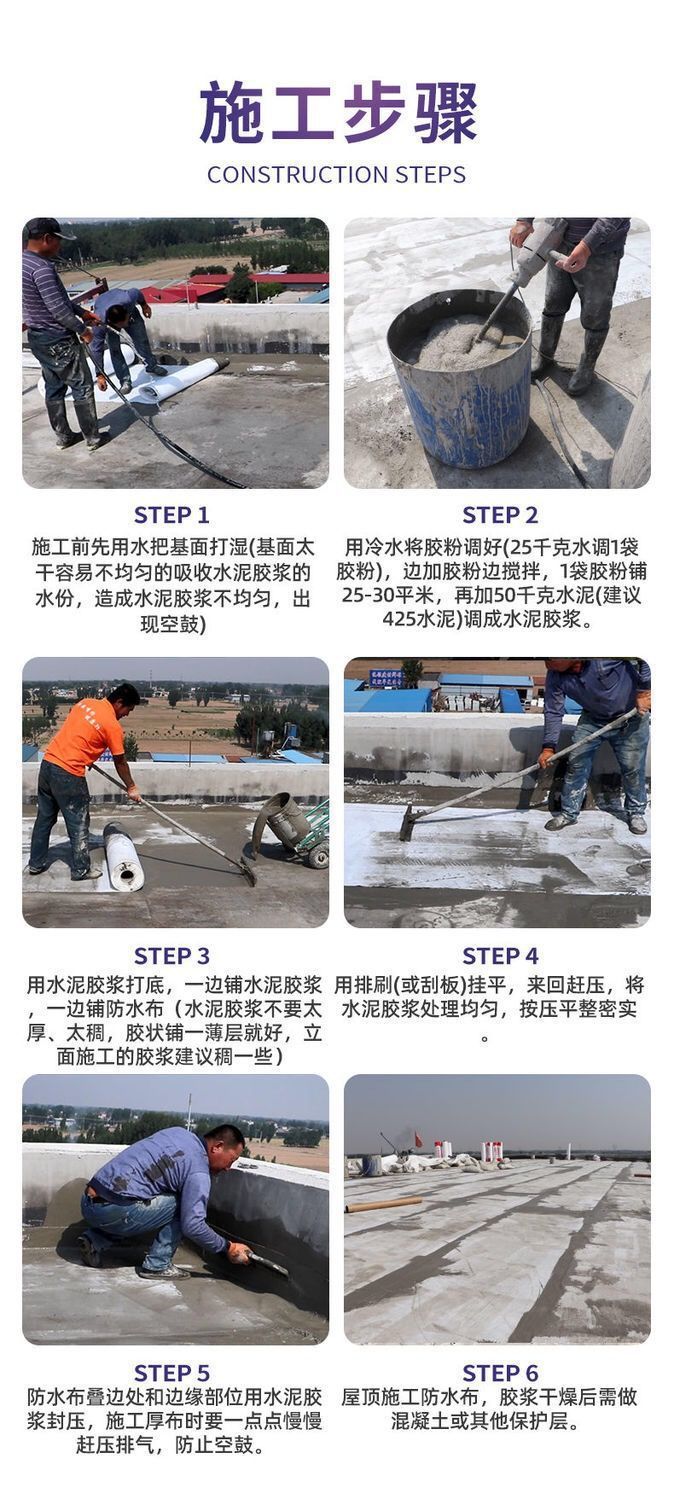 施工步骤

CONSTRUCTION STEPS

STEP 1

施工前先用水把基面打湿(基面太干容易不均匀的吸收水泥胶浆的水份，造成水泥胶浆不均匀，出现空鼓)

STEP 2

用冷水将胶粉调好(25千克水调1袋胶粉)，边加胶粉边搅拌，1袋胶粉铺25-30平米，再加50千克水泥(建议425水泥)调成水泥胶浆。

STEP 3

用水泥胶浆打底，一边铺水泥胶浆，一边铺防水布（水泥胶浆不要太厚、太稠，胶状铺一薄层就好，立面施工的胶浆建议稠一些）

STEP 4

用排刷(或刮板)挂平，来回赶压，将水泥胶浆处理均匀，按压平整密实。

STEP 5

防水布叠边处和边缘部位用水泥胶浆封压，施工厚布时要一点点慢慢赶压排气，防止空鼓。

STEP 6

屋顶施工防水布，胶浆干燥后需做混凝土或其他保护层。