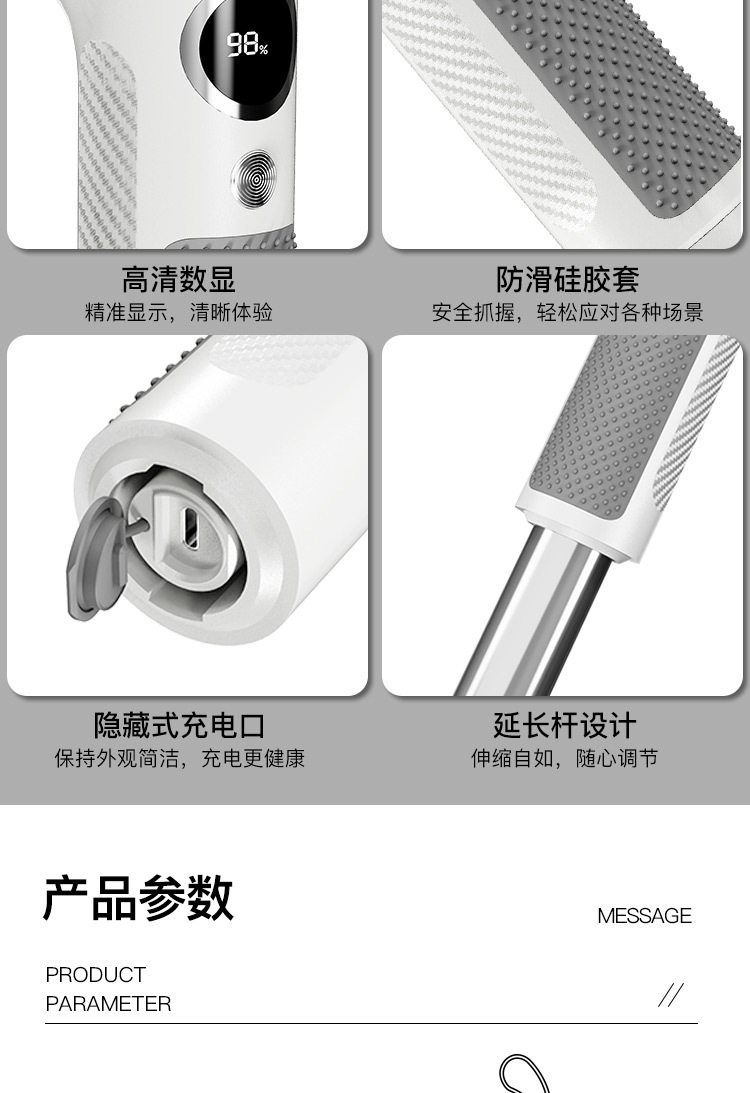 98%

高清数显
精准显示，清晰体验

防滑硅胶套
安全抓握，轻松应对各种场景

隐藏式充电口
保持外观简洁，充电更健康

延长杆设计
伸缩自如，随心调节

产品参数
MESSAGE
PRODUCT
PARAMETER
//