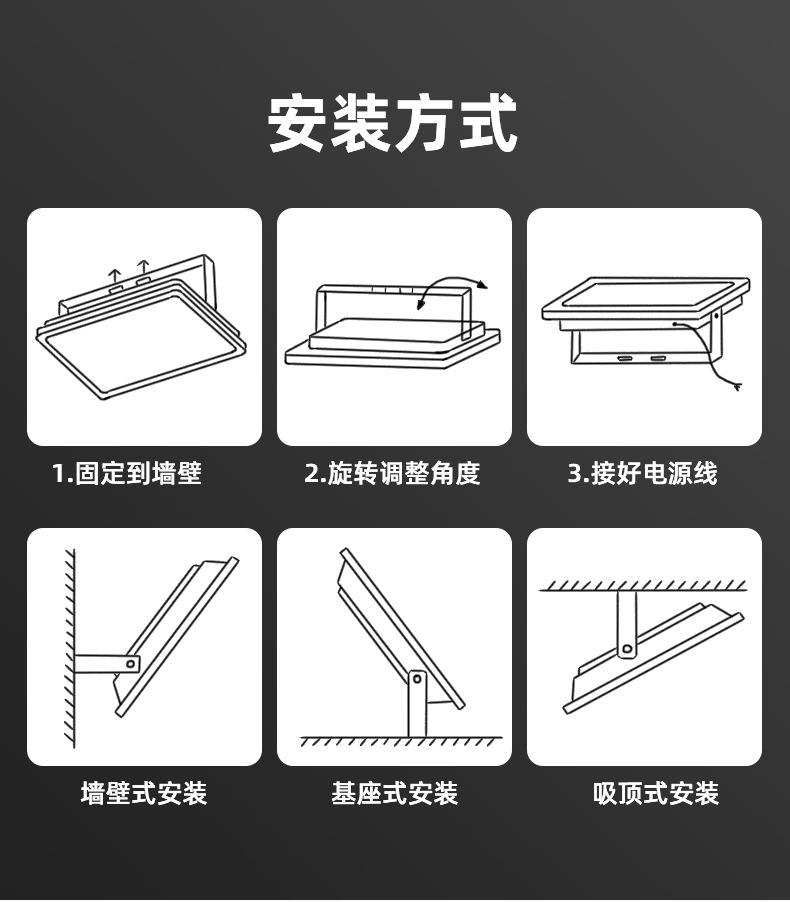 安装方式

1.固定到墙壁

2.旋转调整角度

3.接好电源线

墙壁式安装

基座式安装

吸顶式安装