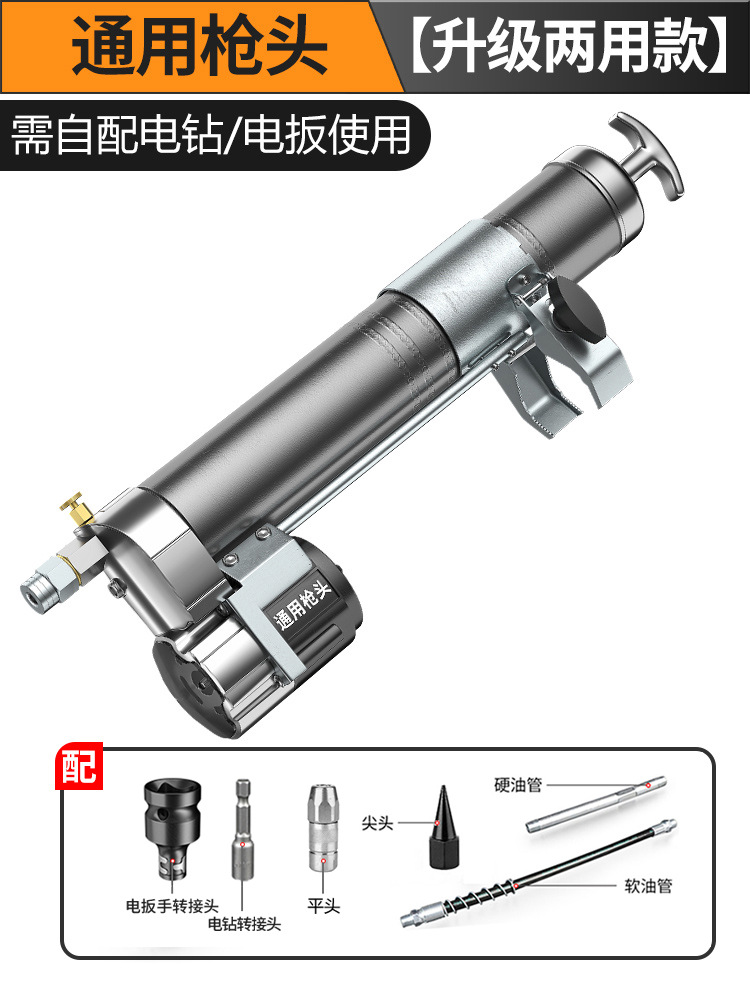 通用枪头

【升级两用款】

需自配电钻/电扳使用

通用枪头

配

电扳手转接头

电钻转接头

平头

尖头

硬油管

软油管