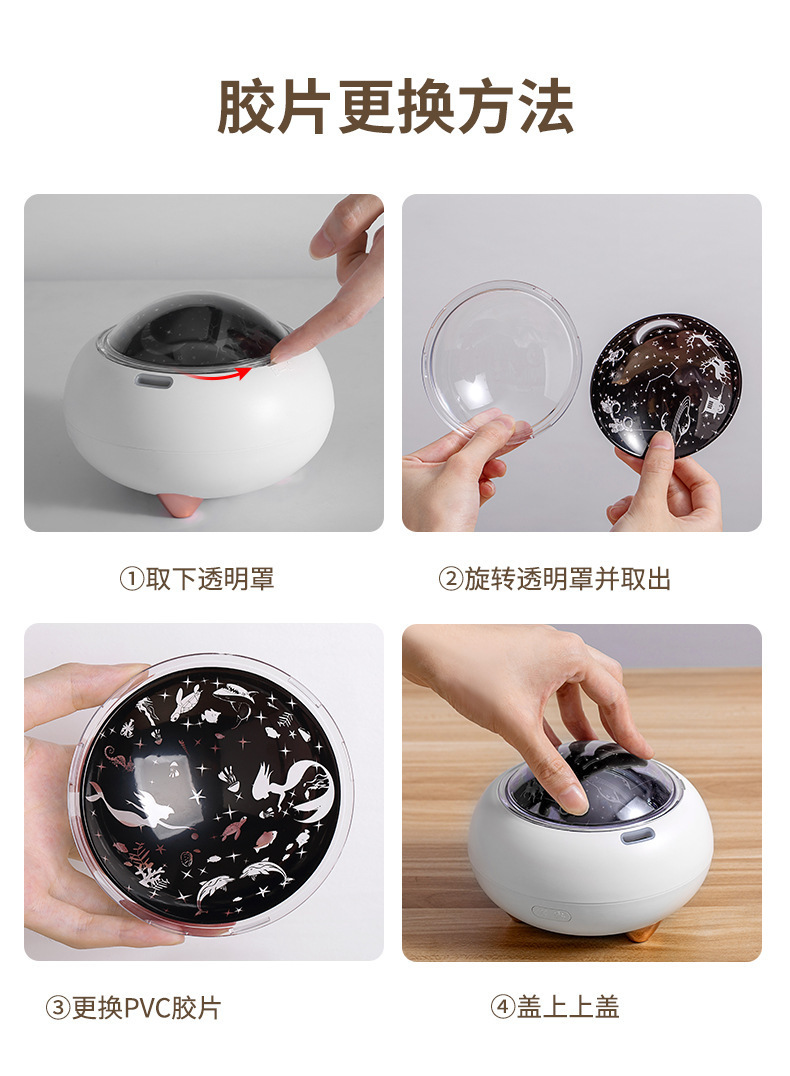 胶片更换方法

①取下透明罩

②旋转透明罩并取出

③更换PVC胶片

④盖上上盖