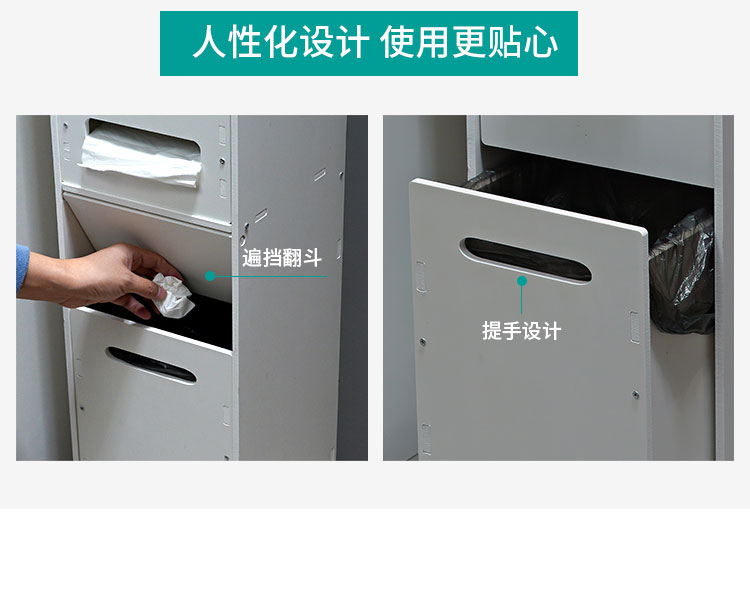 人性化设计 使用更贴心

遍挡翻斗

提手设计