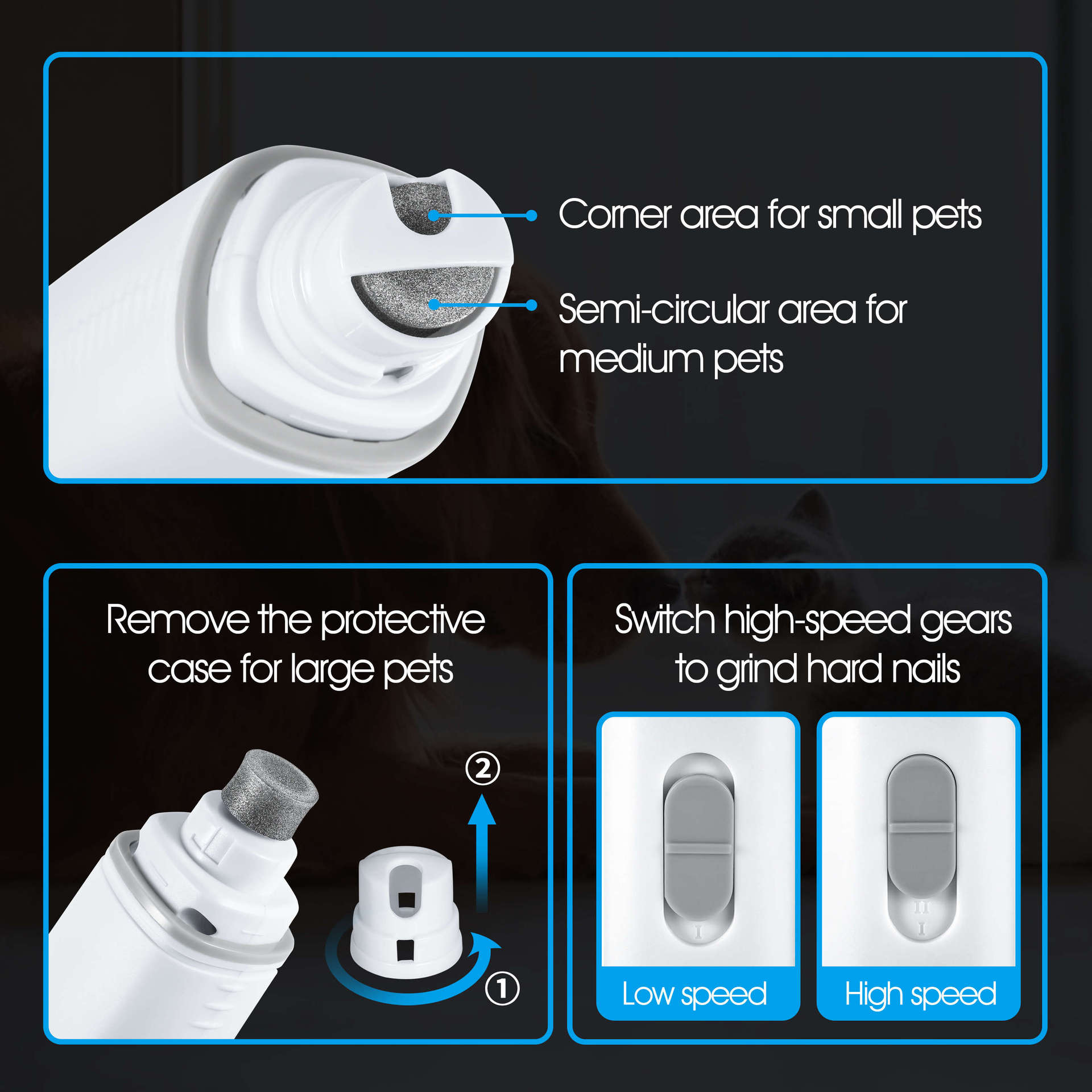 Corner area for small pets

Semi-circular area for medium pets

Remove the protective case for large pets

②

①

Switch high-speed gears to grind hard nails

I

Low speed

II
I

High speed