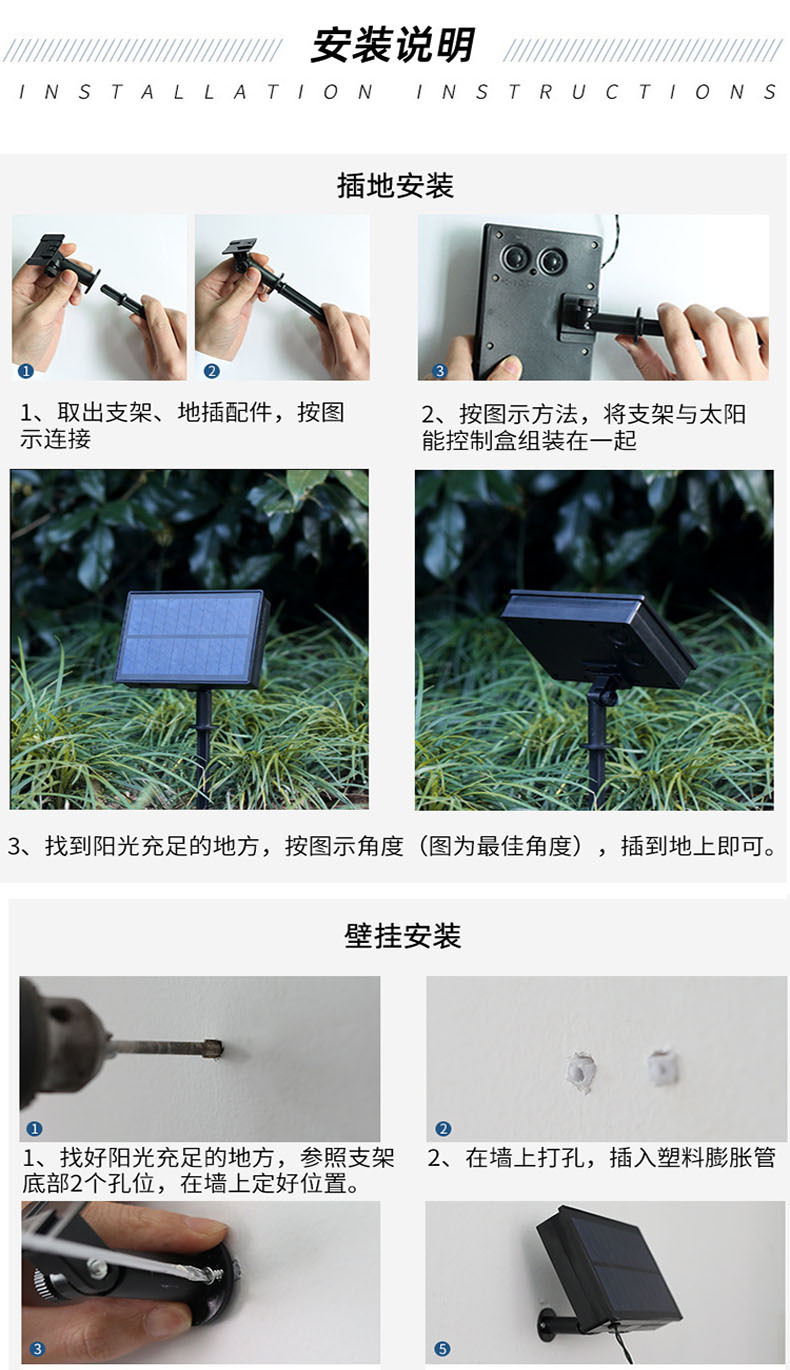 安装说明
INSTALLATION INSTRUCTIONS

插地安装

1
2
3

1、取出支架、地插配件，按图示连接

2、按图示方法，将支架与太阳能控制盒组装在一起

3、找到阳光充足的地方，按图示角度（图为最佳角度），插到地上即可。

壁挂安装

1
2

1、找好阳光充足的地方，参照支架底部2个孔位，在墙上定好位置。

2、在墙上打孔，插入塑料膨胀管

3
5