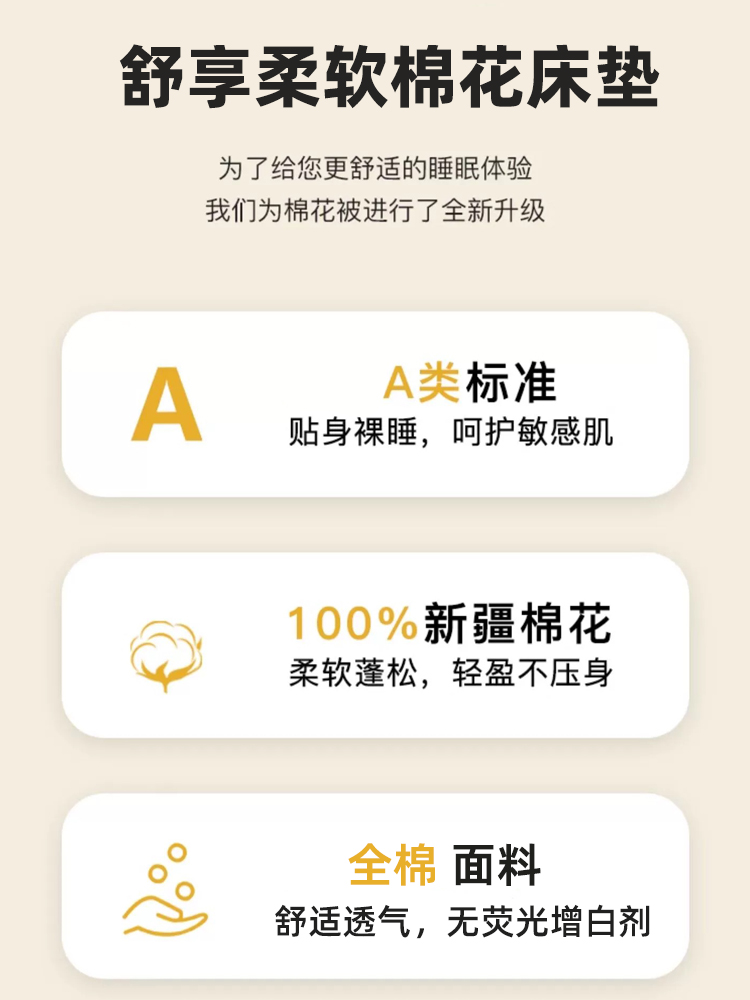 舒享柔软棉花床垫

为了给您更舒适的睡眠体验
我们为棉花被进行了全新升级

A

A类标准
贴身裸睡，呵护敏感肌

100%新疆棉花
柔软蓬松，轻盈不压身

全棉 面料
舒适透气，无荧光增白剂