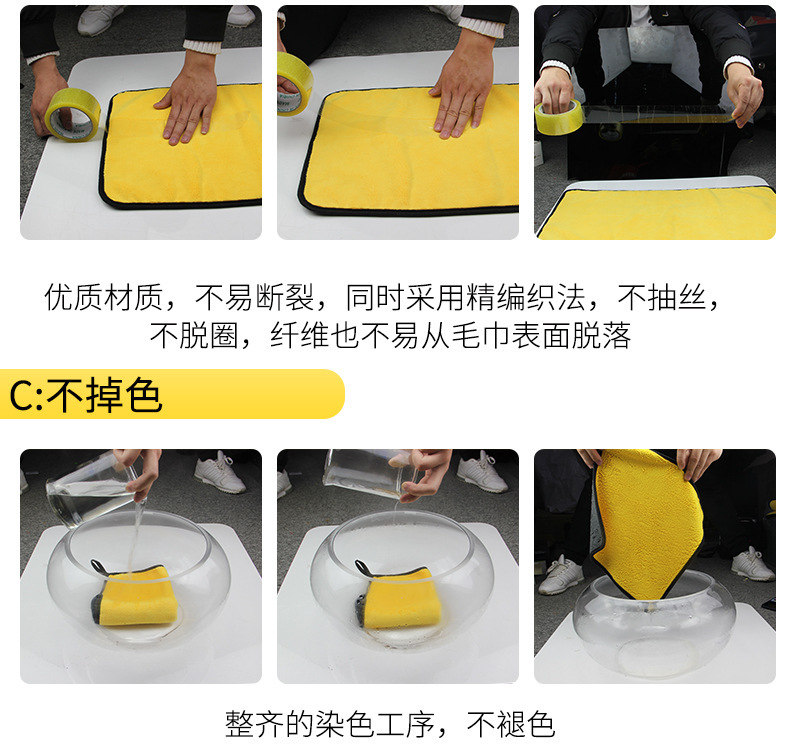 优质材质，不易断裂，同时采用精编织法，不抽丝，不脱圈，纤维也不易从毛巾表面脱落

C:不掉色

整齐的染色工序，不褪色