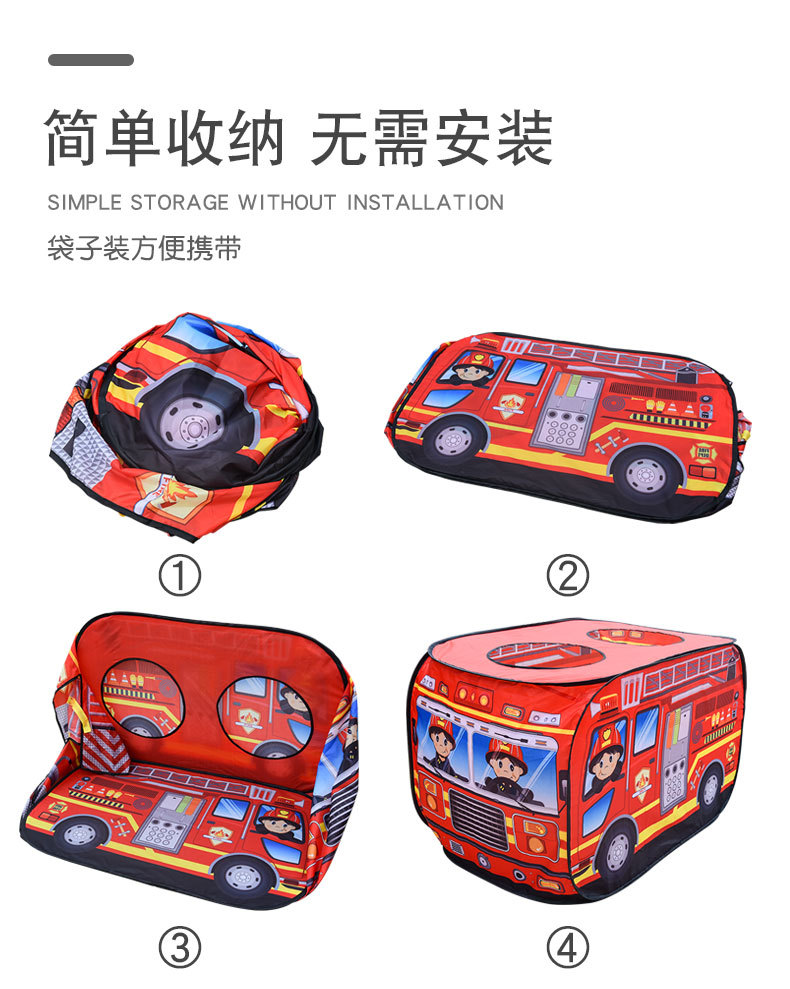 简单收纳 无需安装

SIMPLE STORAGE WITHOUT INSTALLATION

袋子装方便携带

①

②

③

④