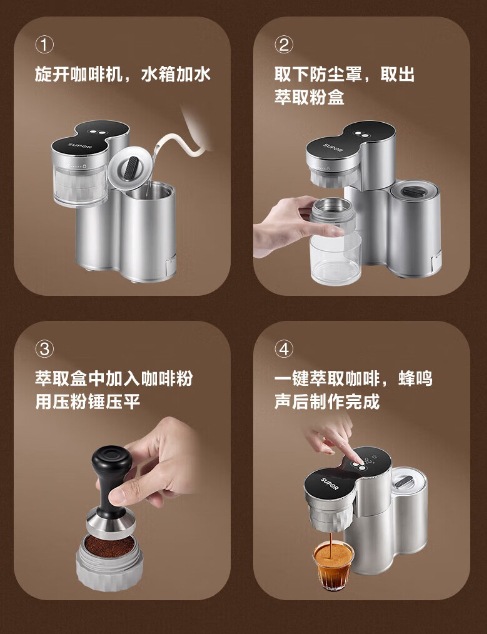 ①
旋开咖啡机，水箱加水

SUPOR

②
取下防尘罩，取出萃取粉盒

SUPOR

③
萃取盒中加入咖啡粉用压粉锤压平

④
一键萃取咖啡，蜂鸣声后制作完成

SUPOR