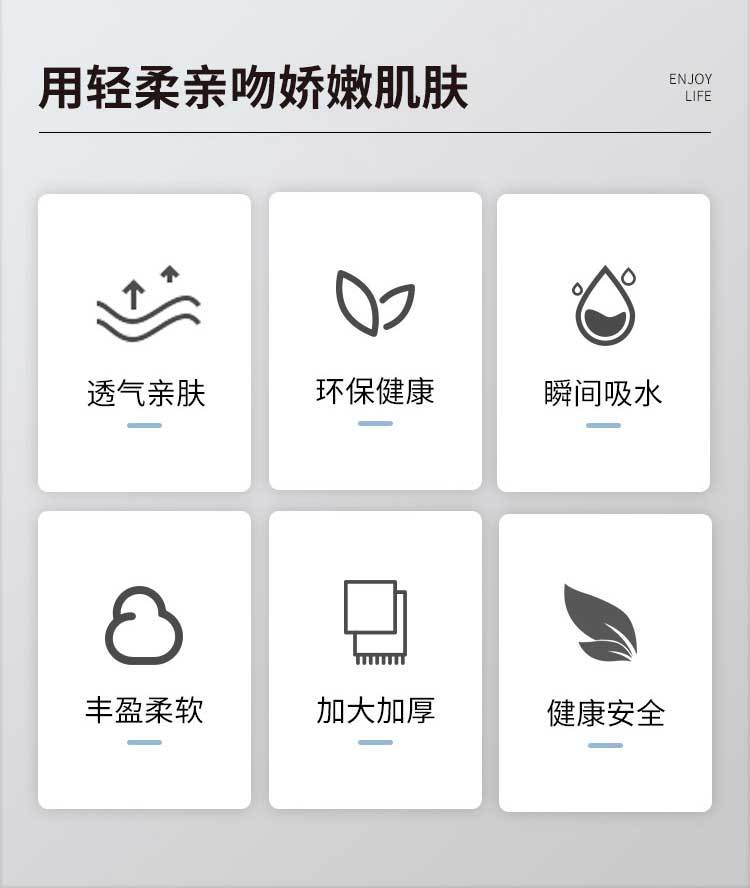 用轻柔亲吻娇嫩肌肤

ENJOY
LIFE

透气亲肤

环保健康

瞬间吸水

丰盈柔软

加大加厚

健康安全