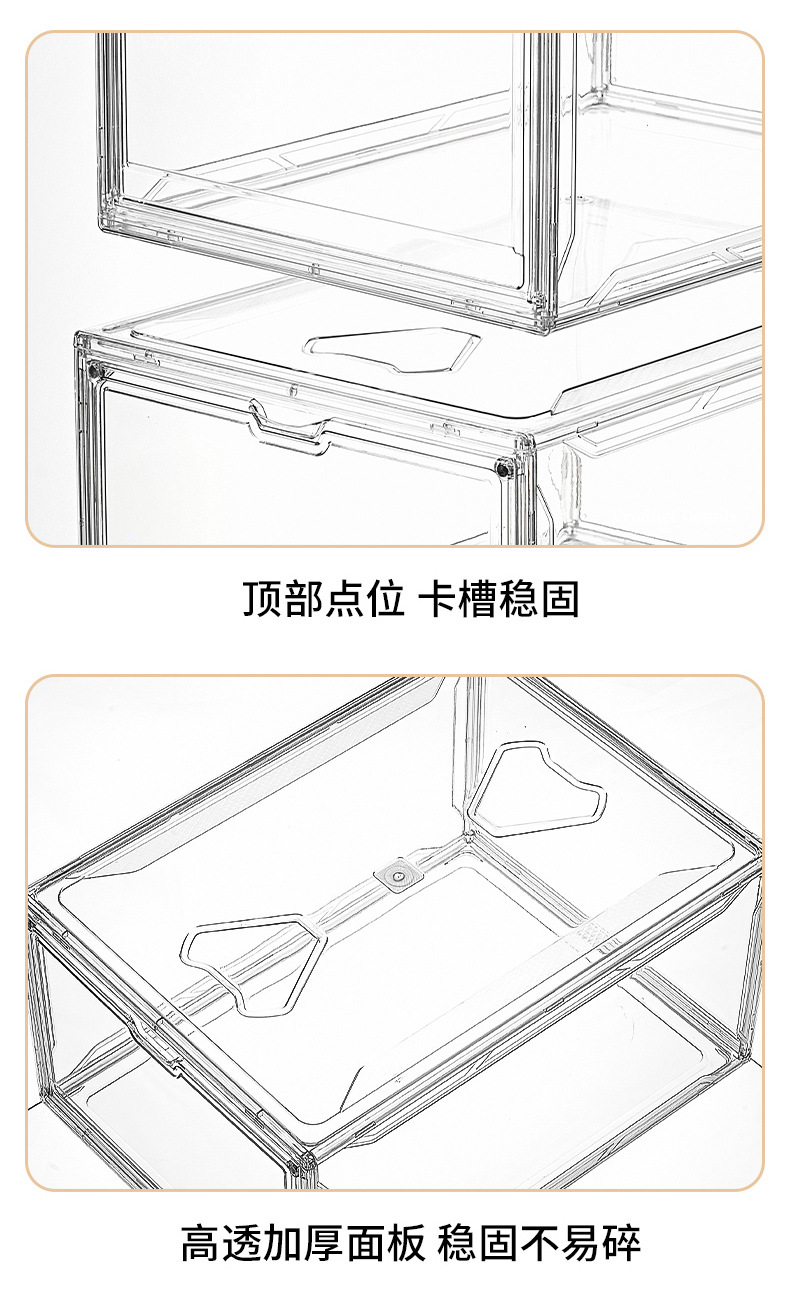 顶部点位 卡槽稳固

高透加厚面板 稳固不易碎