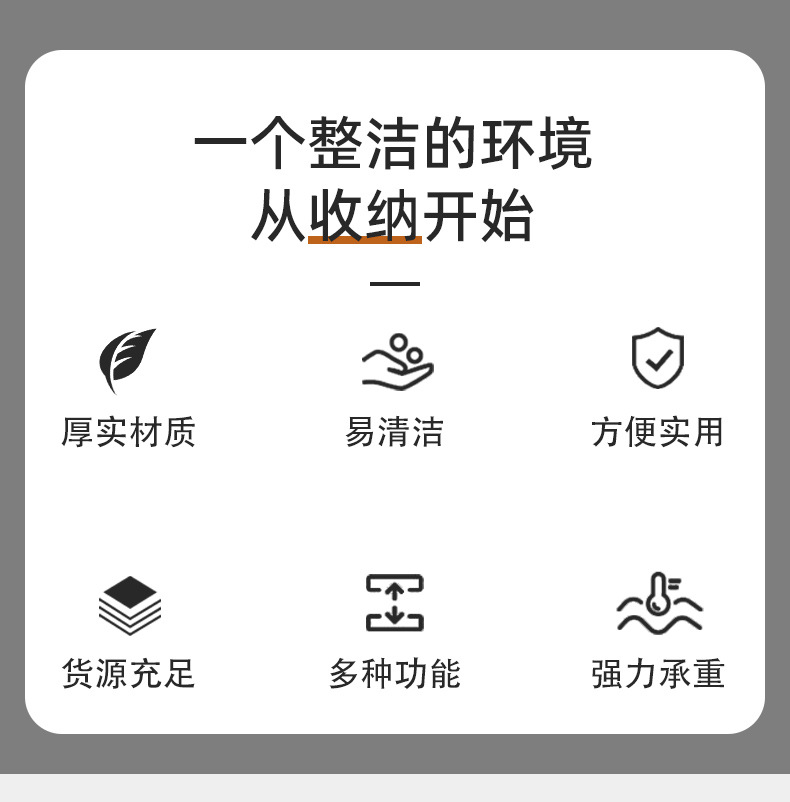 一个整洁的环境
从收纳开始

厚实材质

易清洁

方便实用

货源充足

多种功能

强力承重