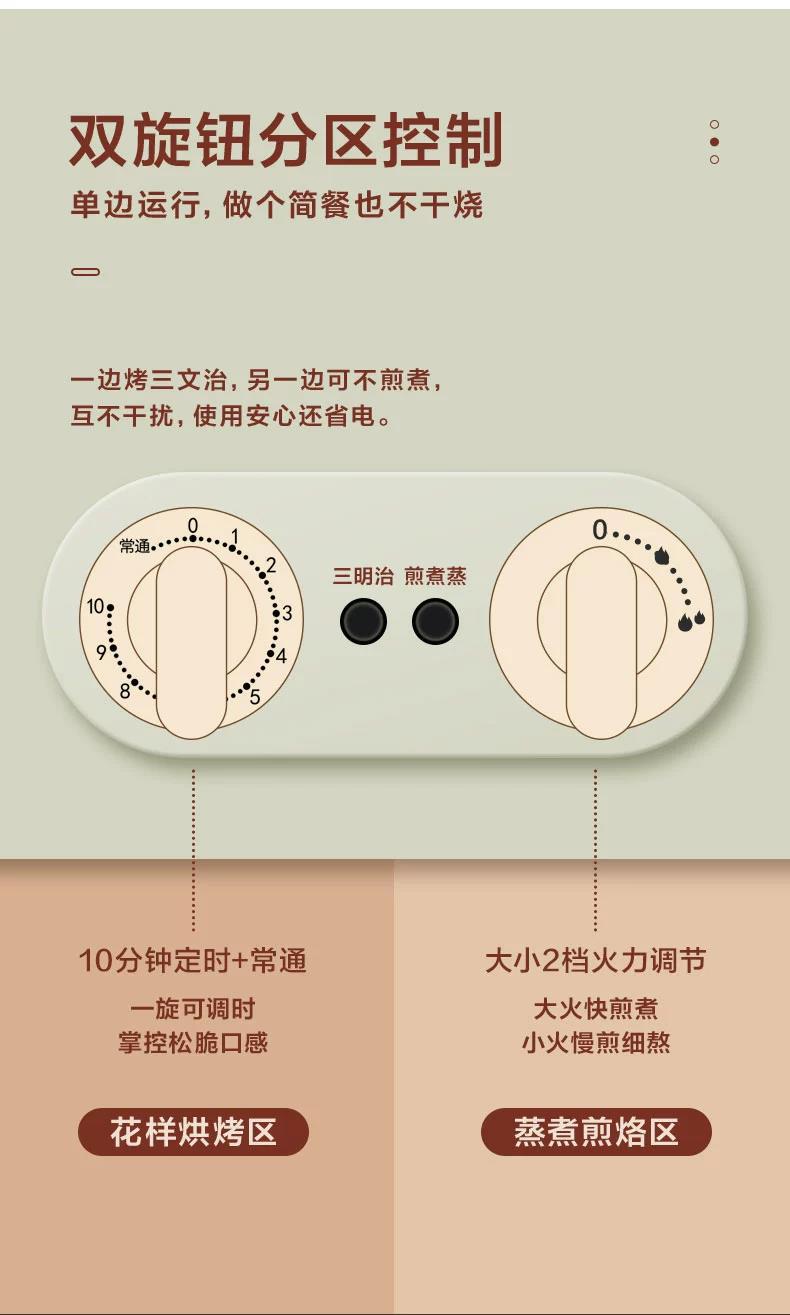 双旋钮分区控制

单边运行，做个简餐也不干烧

一边烤三文治，另一边可不煎煮，
互不干扰，使用安心还省电。

常通 0 1 2 3 4 5 8 9 10

三明治 煎煮蒸

0

10分钟定时+常通

一旋可调时
掌控松脆口感

花样烘烤区

大小2档火力调节

大火快煎煮
小火慢煎细熬

蒸煮煎烙区