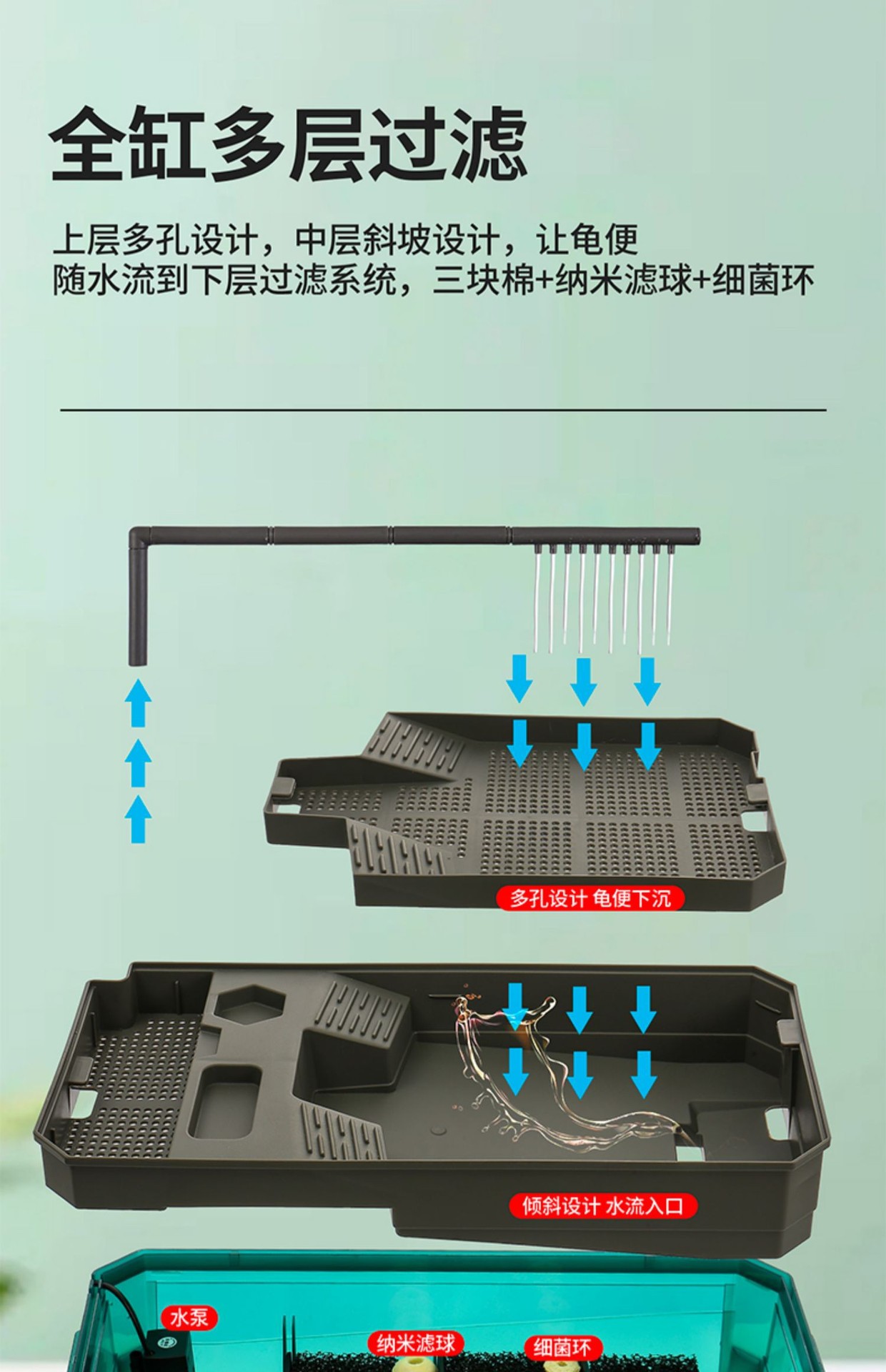 全缸多层过滤

上层多孔设计，中层斜坡设计，让龟便随水流到下层过滤系统，三块棉+纳米滤球+细菌环

多孔设计 龟便下沉

倾斜设计 水流入口

水泵

纳米滤球

细菌环