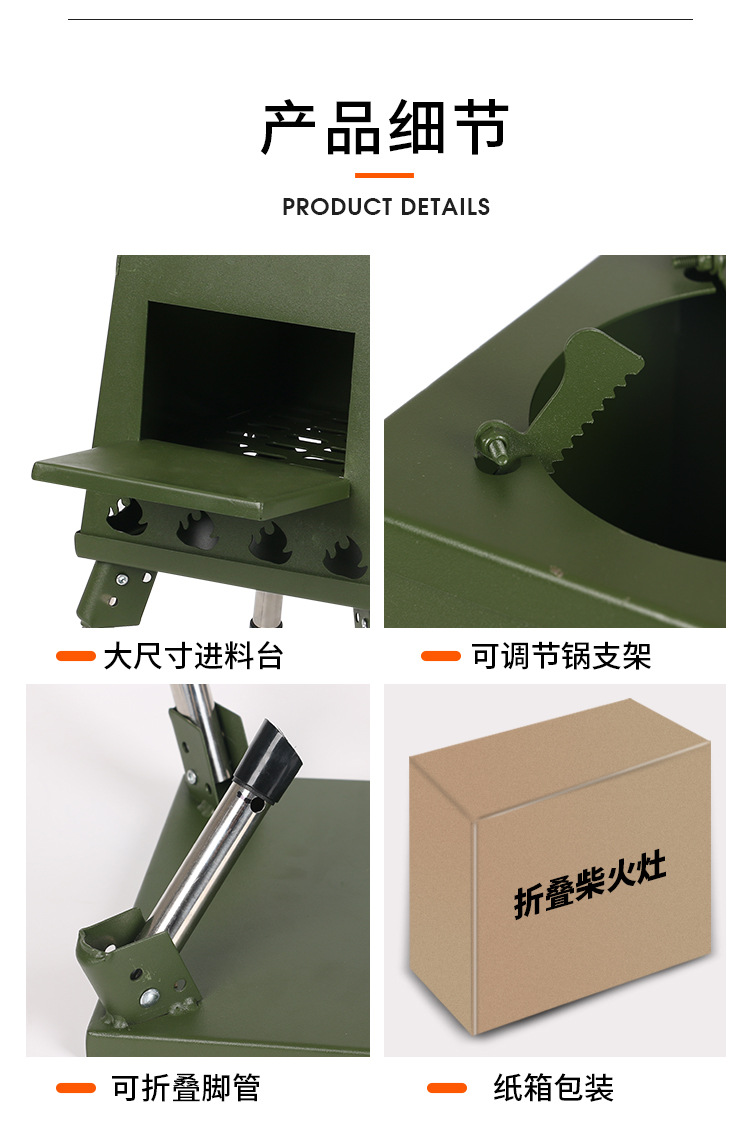 产品细节

PRODUCT DETAILS

大尺寸进料台

可调节锅支架

折叠柴火灶

可折叠脚管

纸箱包装