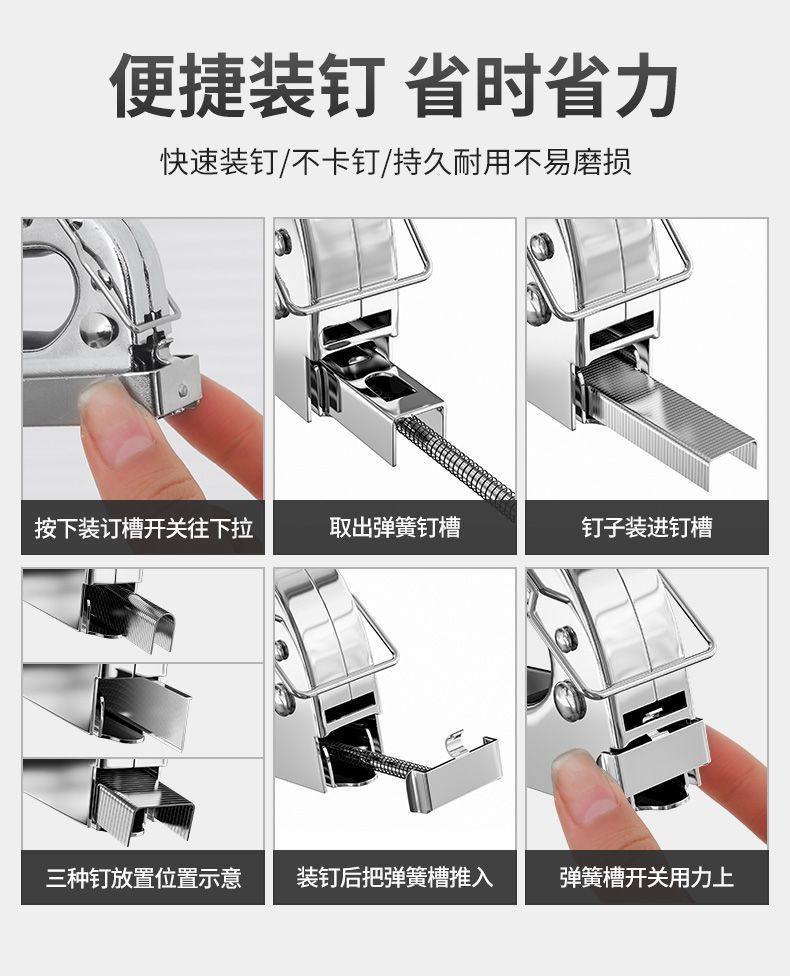 便捷装钉 省时省力

快速装钉/不卡钉/持久耐用不易磨损

按下装订槽开关往下拉

取出弹簧钉槽

钉子装进钉槽

三种钉放置位置示意

装钉后把弹簧槽推入

弹簧槽开关用力上