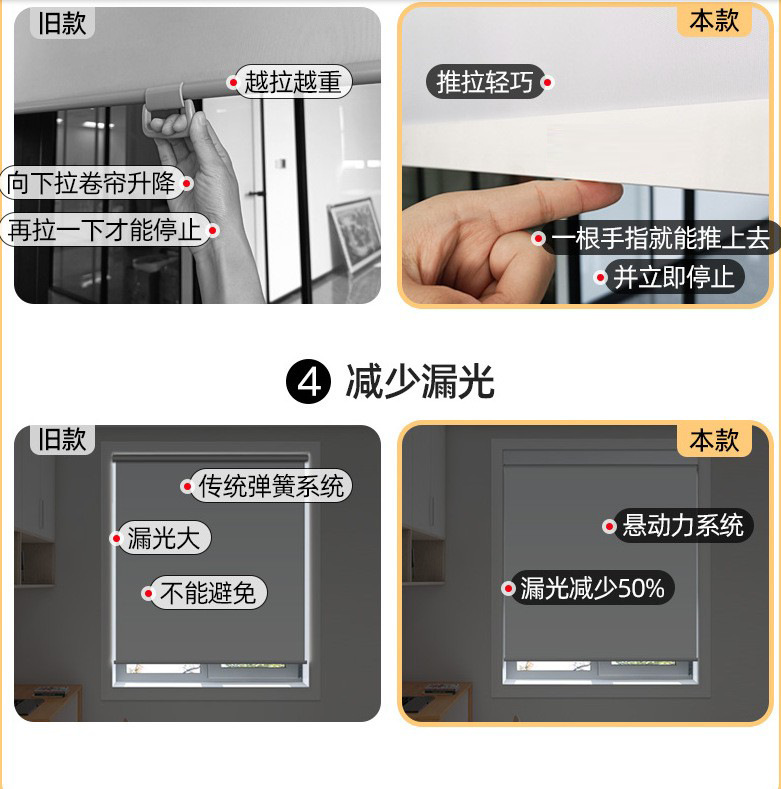 旧款

越拉越重

向下拉卷帘升降

再拉一下才能停止

本款

推拉轻巧

一根手指就能推上去

并立即停止

4 减少漏光

旧款

传统弹簧系统

漏光大

不能避免

本款

悬动力系统

漏光减少50%