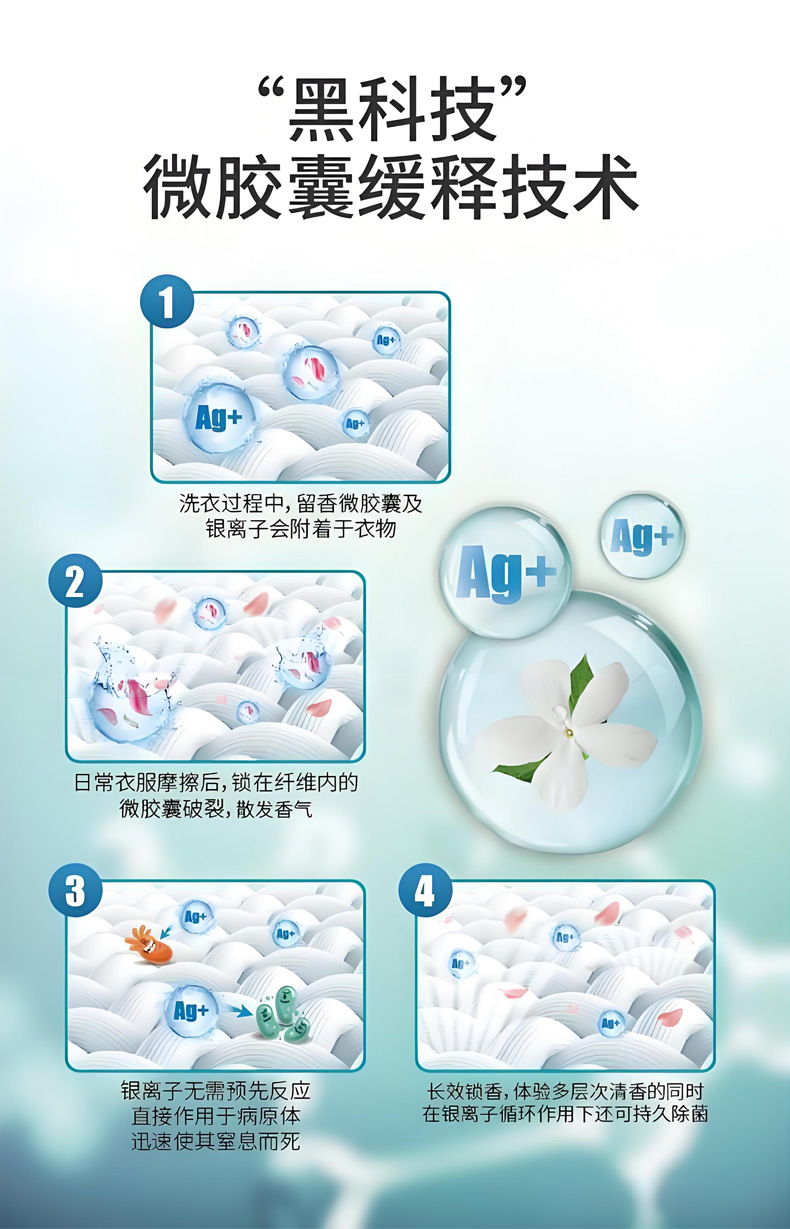 “黑科技”
微胶囊缓释技术

1

Ag+
Ag+
Ag+

洗衣过程中，留香微胶囊及银离子会附着于衣物

Ag+
Ag+

2

日常衣服摩擦后，锁在纤维内的微胶囊破裂，散发香气

3

Ag+
Ag+
Ag+

银离子无需预先反应
直接作用于病原体
迅速使其窒息而死

4

Ag+
Ag+
Ag+

长效锁香，体验多层次清香的同时
在银离子循环作用下还可持久除菌