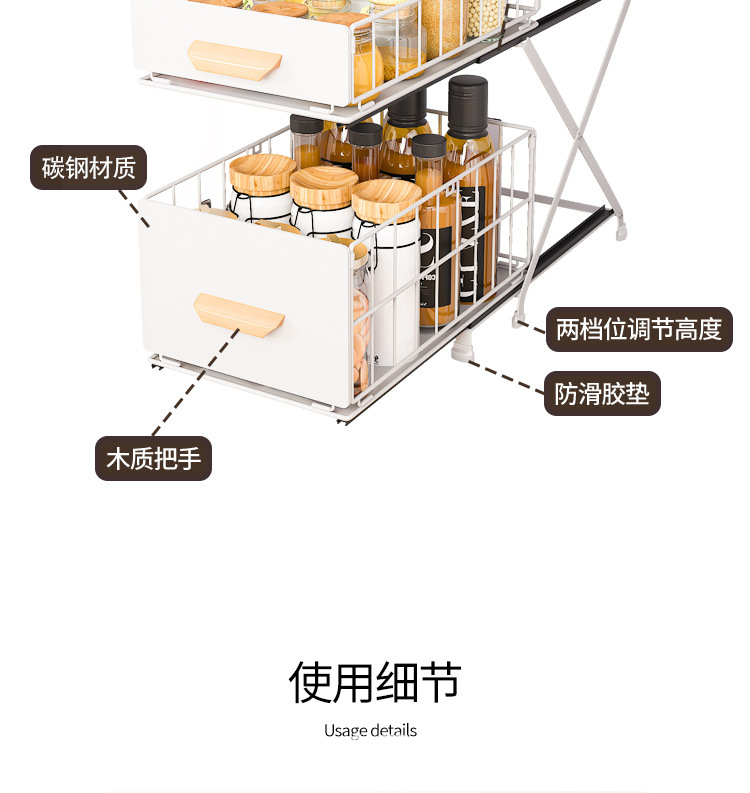 碳钢材质

两档位调节高度

防滑胶垫

木质把手

使用细节

Usage details