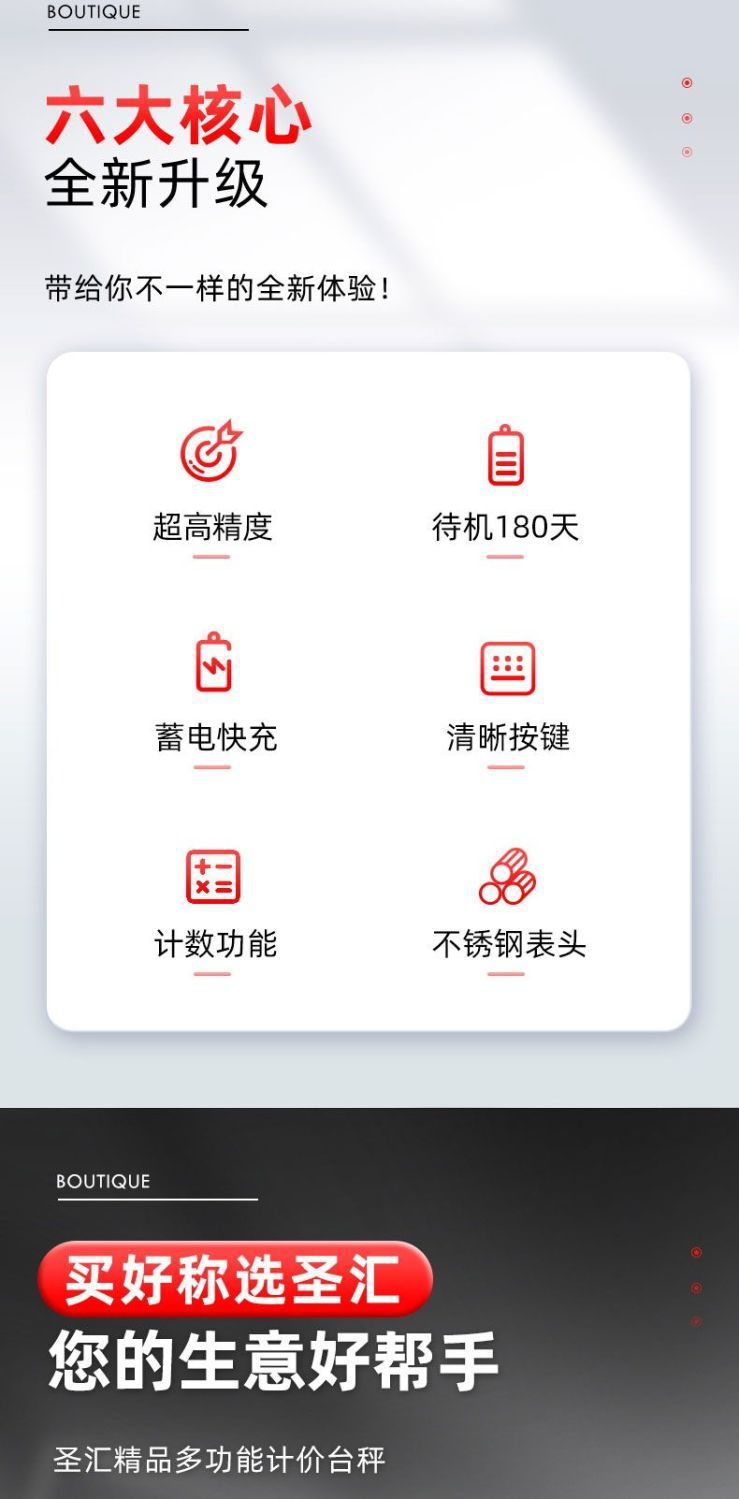 BOUTIQUE

六大核心
全新升级

带给你不一样的全新体验!

超高精度

待机180天

蓄电快充

清晰按键

计数功能

不锈钢表头

BOUTIQUE

买好称选圣汇
您的生意好帮手

圣汇精品多功能计价台秤