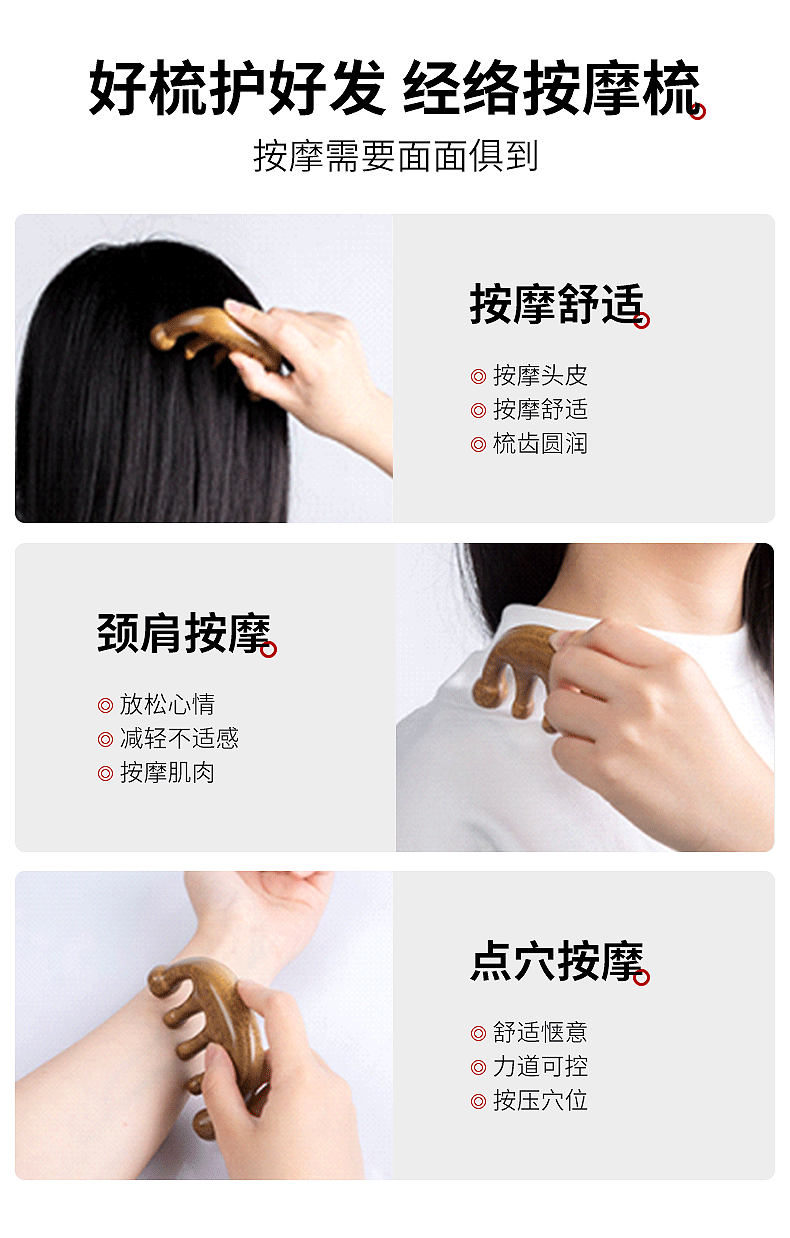 好梳护好发 经络按摩梳

按摩需要面面俱到

按摩舒适

◎ 按摩头皮
◎ 按摩舒适
◎ 梳齿圆润

颈肩按摩

◎ 放松心情
◎ 减轻不适感
◎ 按摩肌肉

点穴按摩

◎ 舒适惬意
◎ 力道可控
◎ 按压穴位