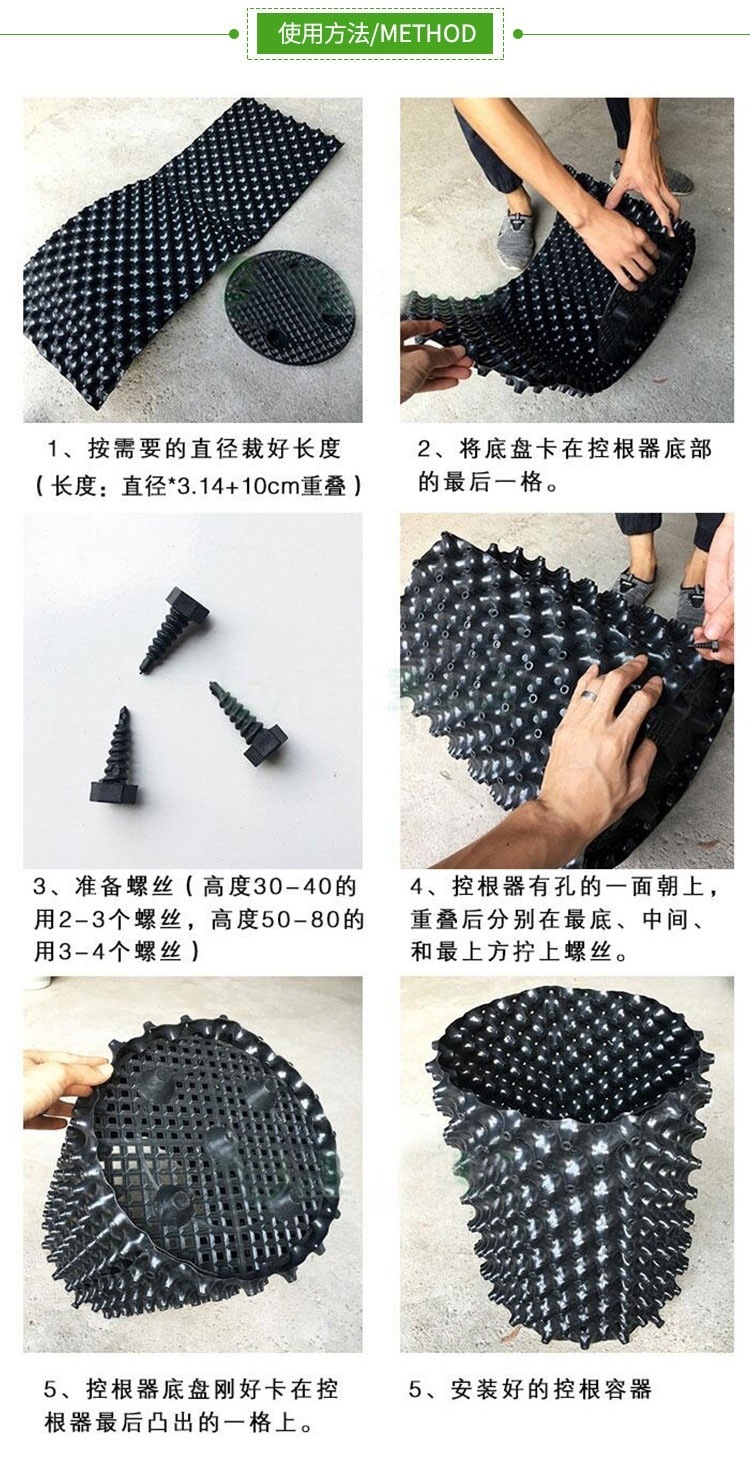 使用方法/METHOD

1、按需要的直径裁好长度（长度：直径*3.14+10cm重叠）

2、将底盘卡在控根器底部的最后一格。

3、准备螺丝（高度30-40的用2-3个螺丝，高度50-80的用3-4个螺丝）

4、控根器有孔的一面朝上，重叠后分别在最底、中间、和最上方拧上螺丝。

5、控根器底盘刚好卡在控根器最后凸出的一格上。

5、安装好的控根容器