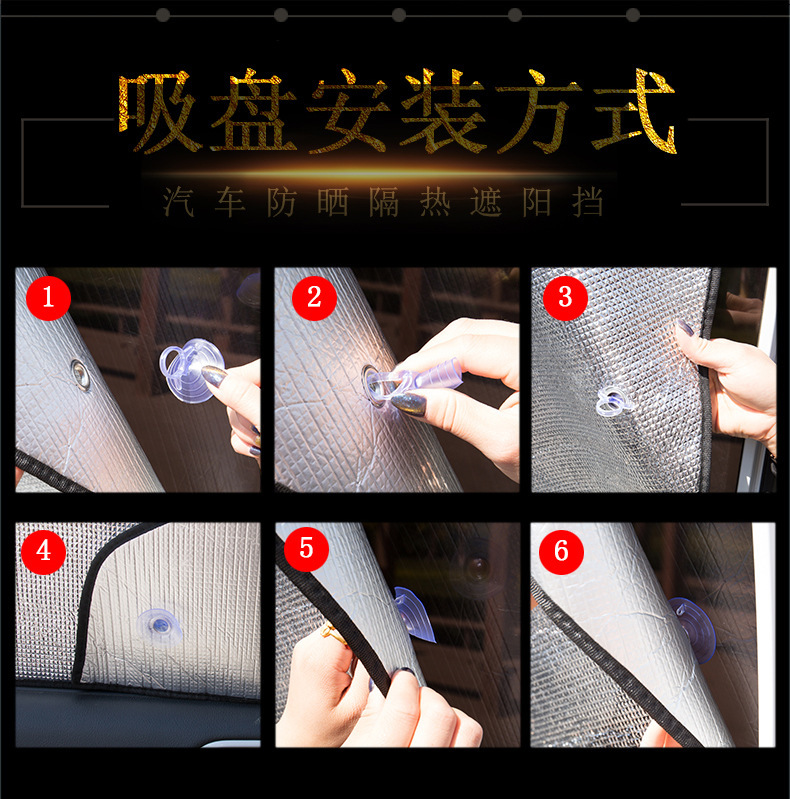 吸盘安装方式
汽车防晒隔热遮阳挡

1
2
3
4
5
6