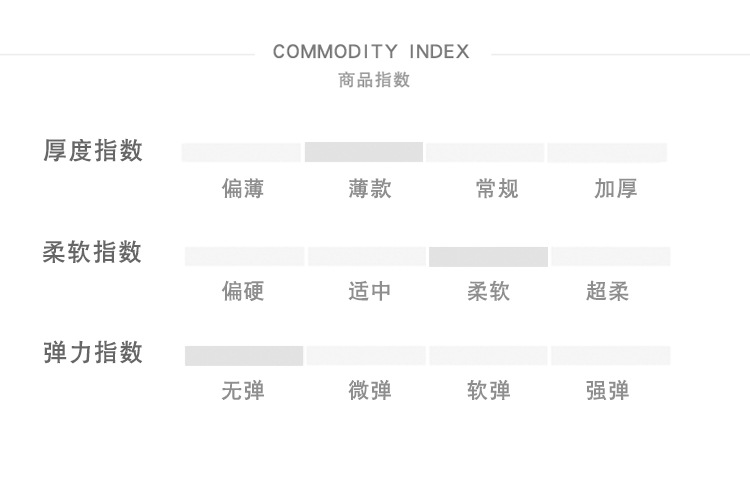 COMMODITY INDEX
商品指数

厚度指数
偏薄 薄款 常规 加厚

柔软指数
偏硬 适中 柔软 超柔

弹力指数
无弹 微弹 软弹 强弹