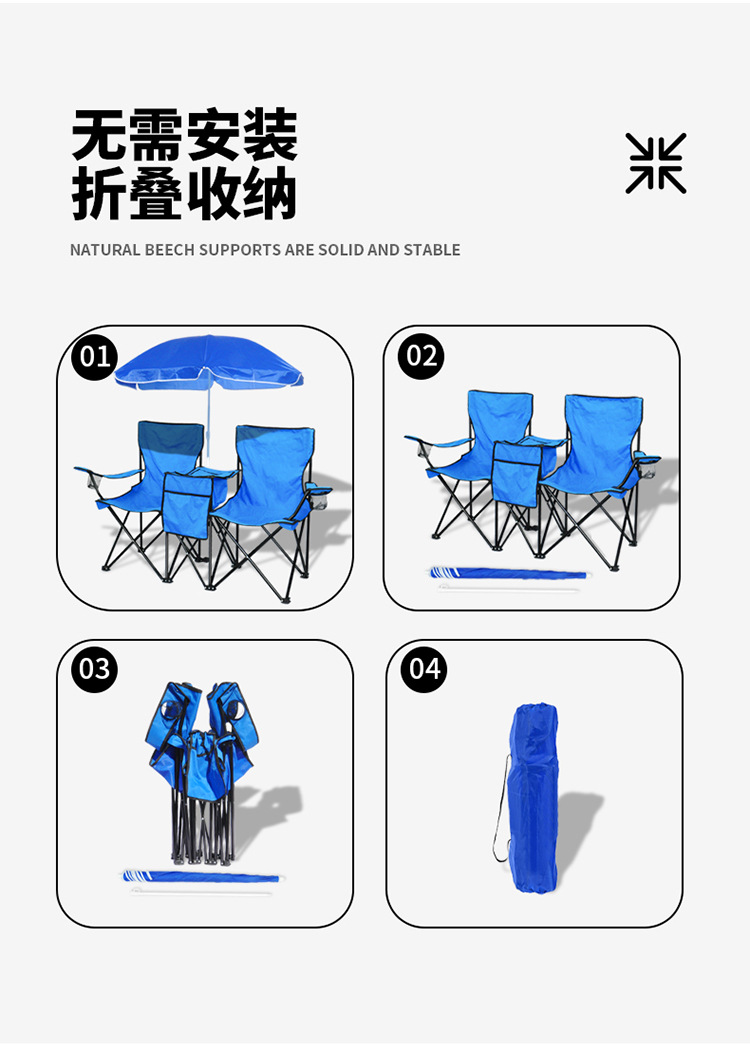 无需安装
折叠收纳

NATURAL BEECH SUPPORTS ARE SOLID AND STABLE

01

02

03

04